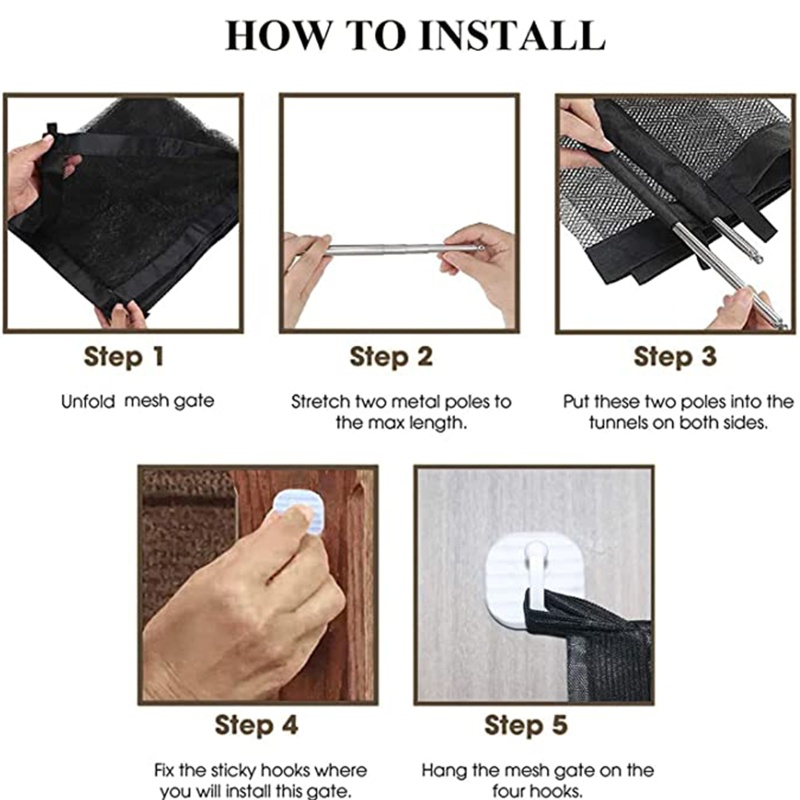 HOW TO INSTALL

Step 1

Unfold mesh gate

Step 2

Stretch two metal poles to the max length.

Step 3

Put these two poles into the tunnels on both sides.

Step 4

Fix the sticky hooks where you will install this gate.

Step 5

Hang the mesh gate on the four hooks.