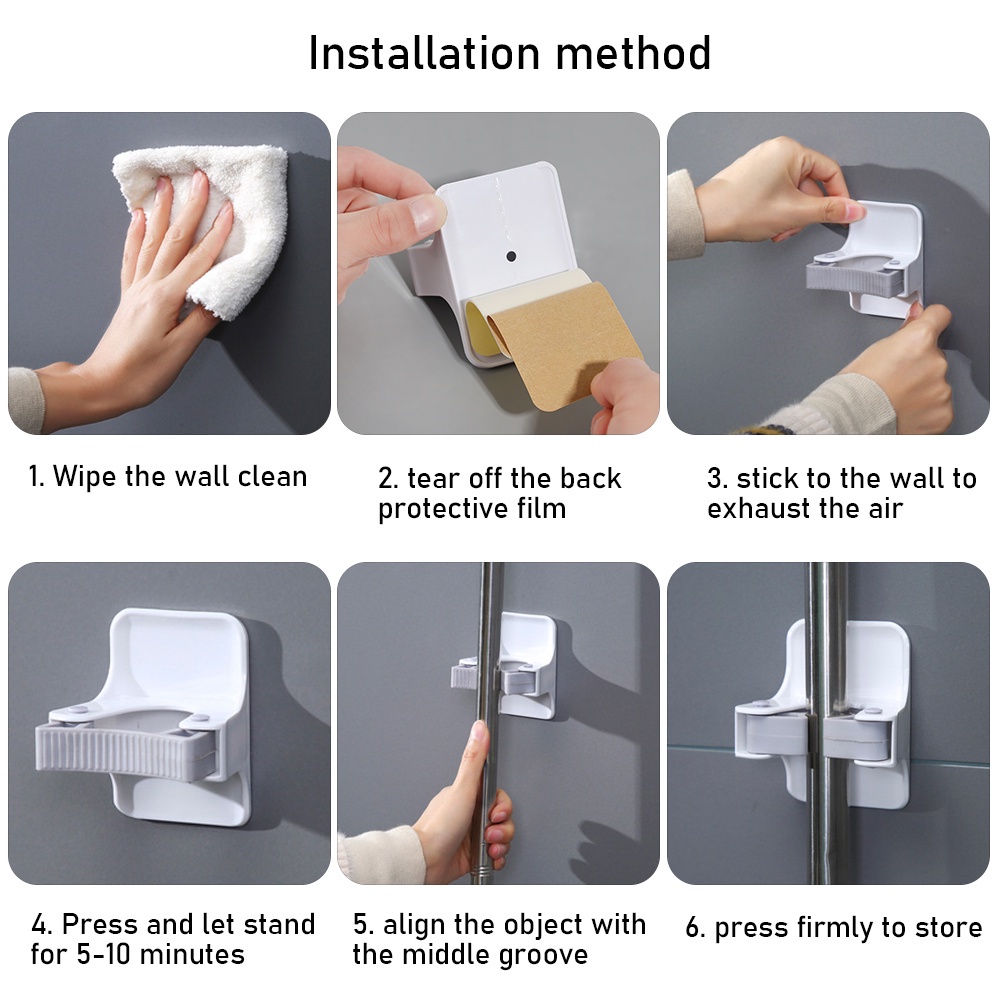 Installation method

1. Wipe the wall clean

2. tear off the back protective film

3. stick to the wall to exhaust the air

4. Press and let stand for 5-10 minutes

5. align the object with the middle groove

6. press firmly to store