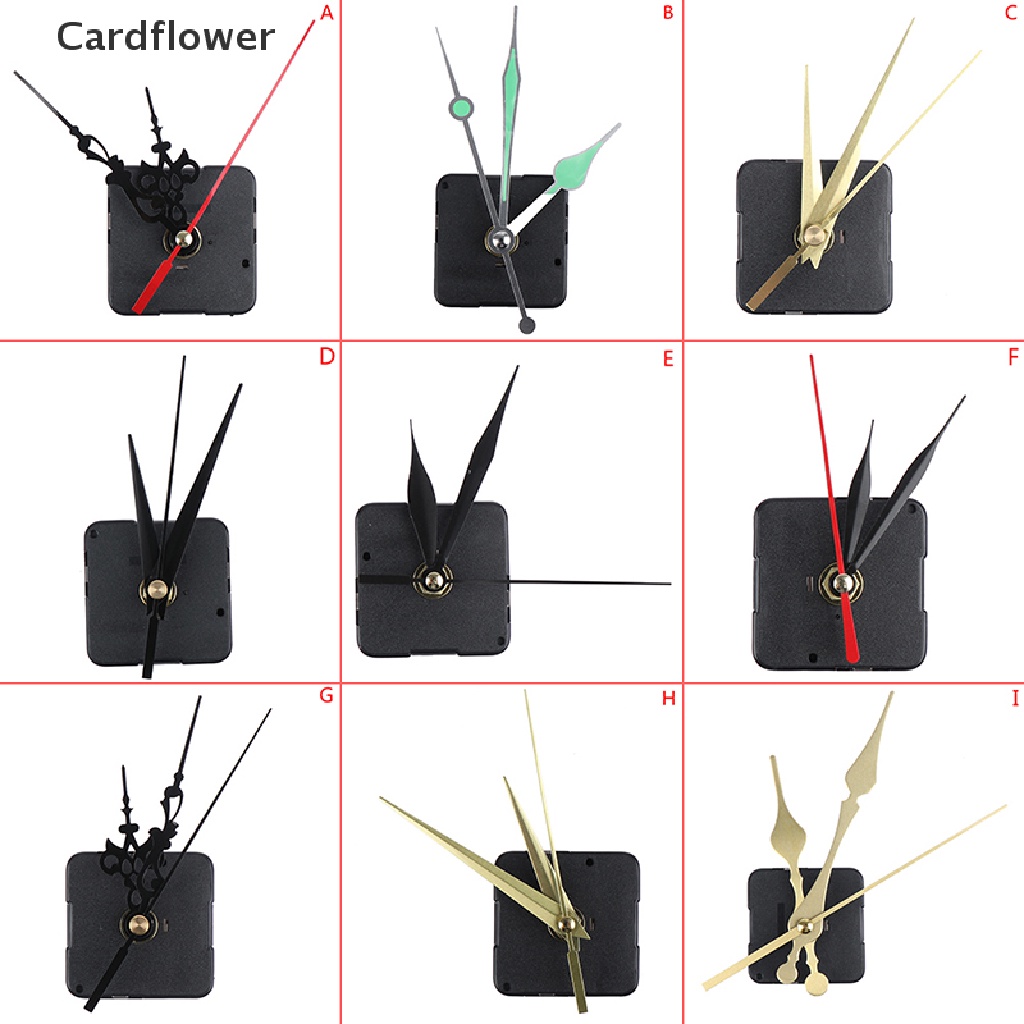 Cardflower

A

B

C

D

E

F

G

H

I