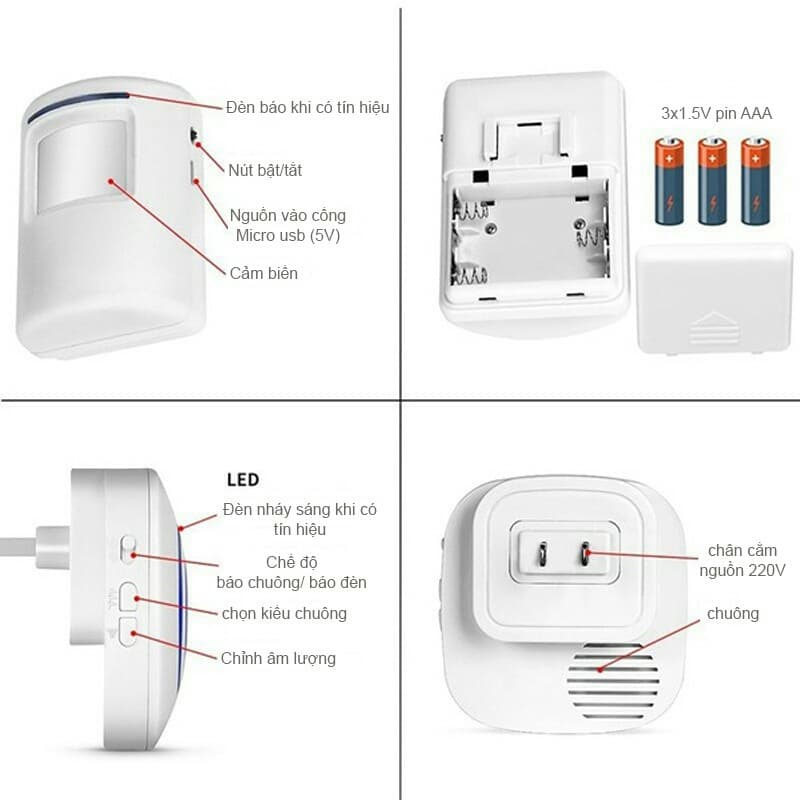 Đèn báo khi có tín hiệu

Nút bật/tắt

Nguồn vào cổng Micro usb (5V)

Cảm biến

3x1.5V pin AAA

LED

Đèn nháy sáng khi có tín hiệu

Chế độ báo chuông/ báo đèn

chọn kiểu chuông

Chỉnh âm lượng

chân cắm nguồn 220V

chuông