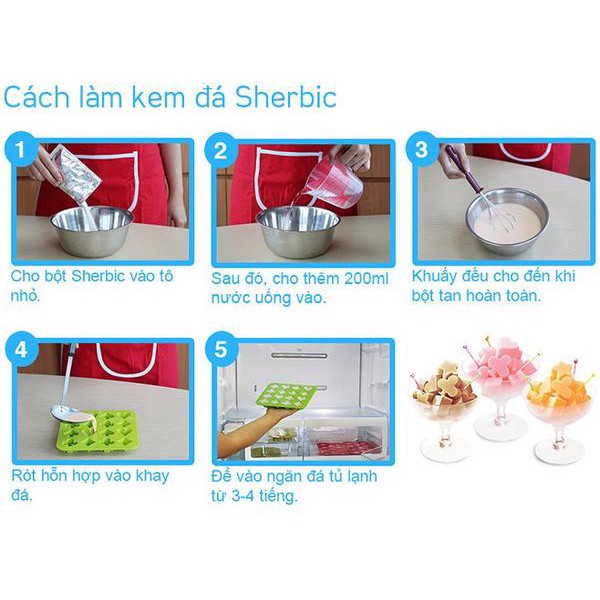 Cách làm kem đá Sherbic

1
Cho bột Sherbic vào tô nhỏ.

2
Sau đó, cho thêm 200ml nước uống vào.

3
Khuấy đều cho đến khi bột tan hoàn toàn.

4
Rót hỗn hợp vào khay đá.

5
Để vào ngăn đá tủ lạnh từ 3-4 tiếng.