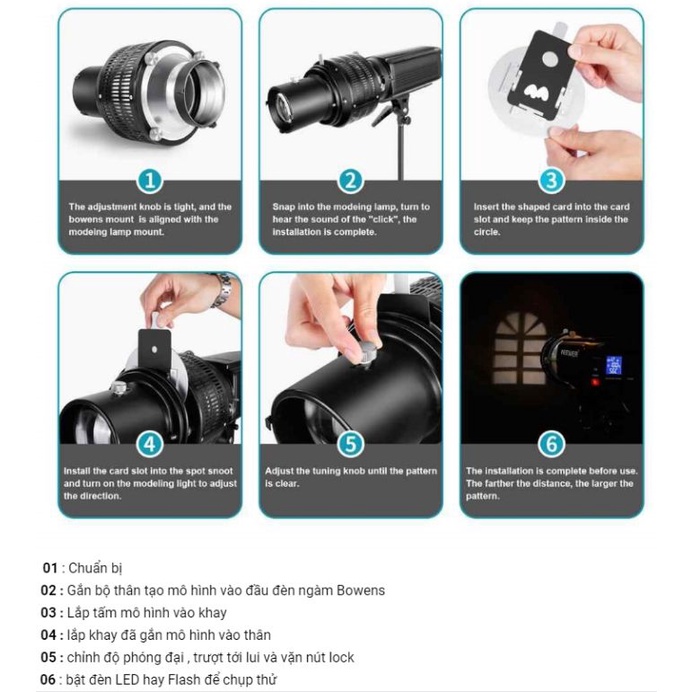 1

The adjustment knob is tight, and the bowens mount is aligned with the modeing lamp mount.

2

Snap into the modeing lamp, turn to hear the sound of the "click", the installation is complete.

3

Insert the shaped card into the card slot and keep the pattern inside the circle.

4

Install the card slot into the spot snoot and turn on the modeling light to adjust the direction.

5

Adjust the tuning knob until the pattern is clear.

6

The installation is complete before use. The farther the distance, the larger the pattern.

01 : Chuẩn bị

02 : Gắn bộ thân tạo mô hình vào đầu đèn ngàm Bowens

03 : Lắp tấm mô hình vào khay

04 : lắp khay đã gắn mô hình vào thân

05 : chỉnh độ phóng đại , trượt tới lui và vặn nút lock

06 : bật đèn LED hay Flash để chụp thử