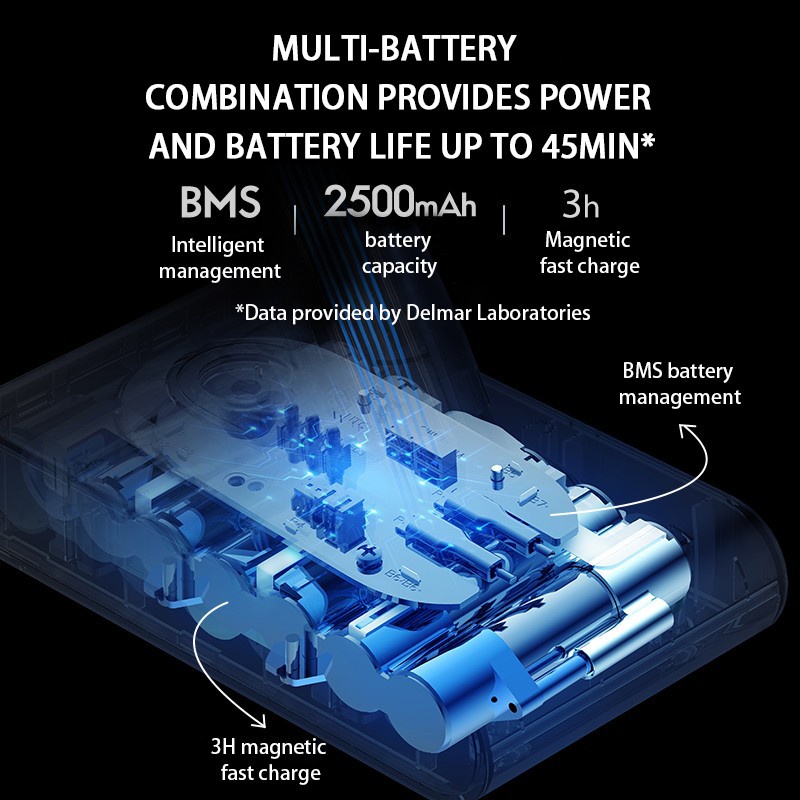 MULTI-BATTERY COMBINATION PROVIDES POWER AND BATTERY LIFE UP TO 45MIN*

BMS
Intelligent management

2500mAh
battery capacity

3h
Magnetic fast charge

*Data provided by Delmar Laboratories

BMS battery management

3H magnetic fast charge