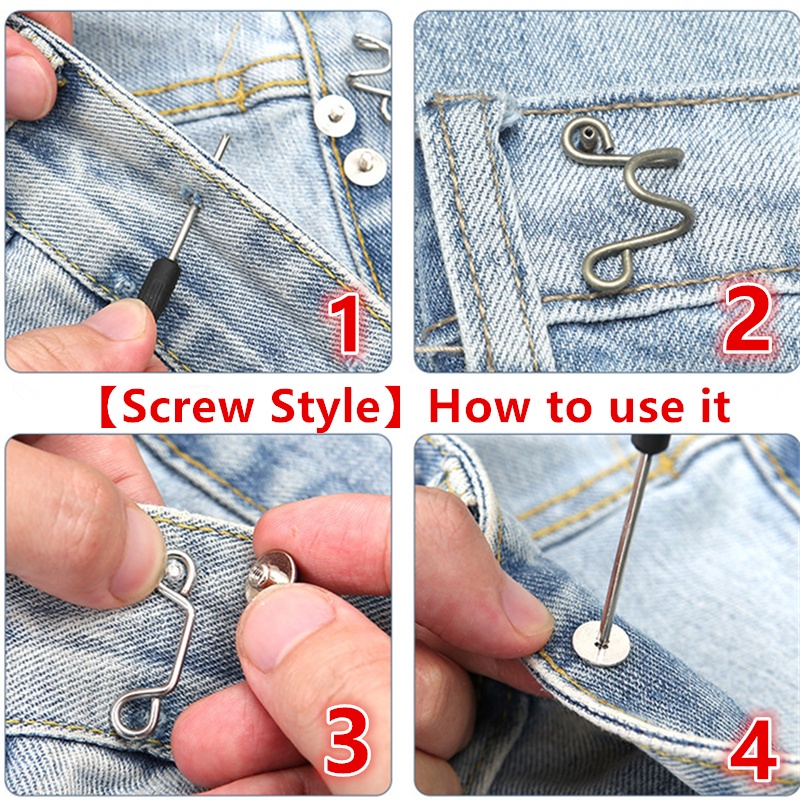 1

2

【Screw Style】 How to use it

3

4