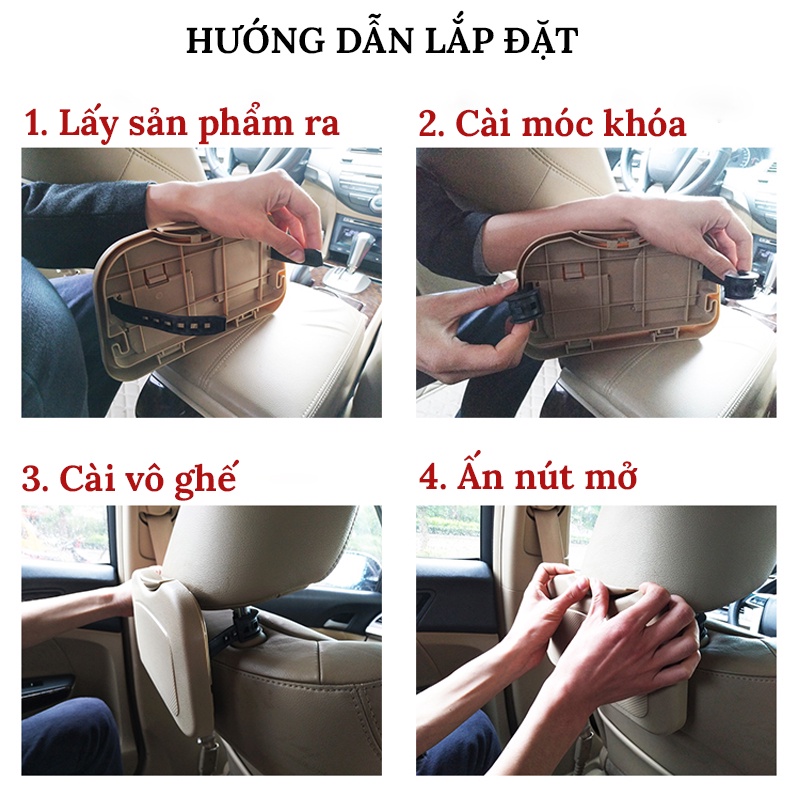 HƯỚNG DẪN LẮP ĐẶT

1. Lấy sản phẩm ra

2. Cài móc khóa

3. Cài vô ghế

4. Ấn nút mở