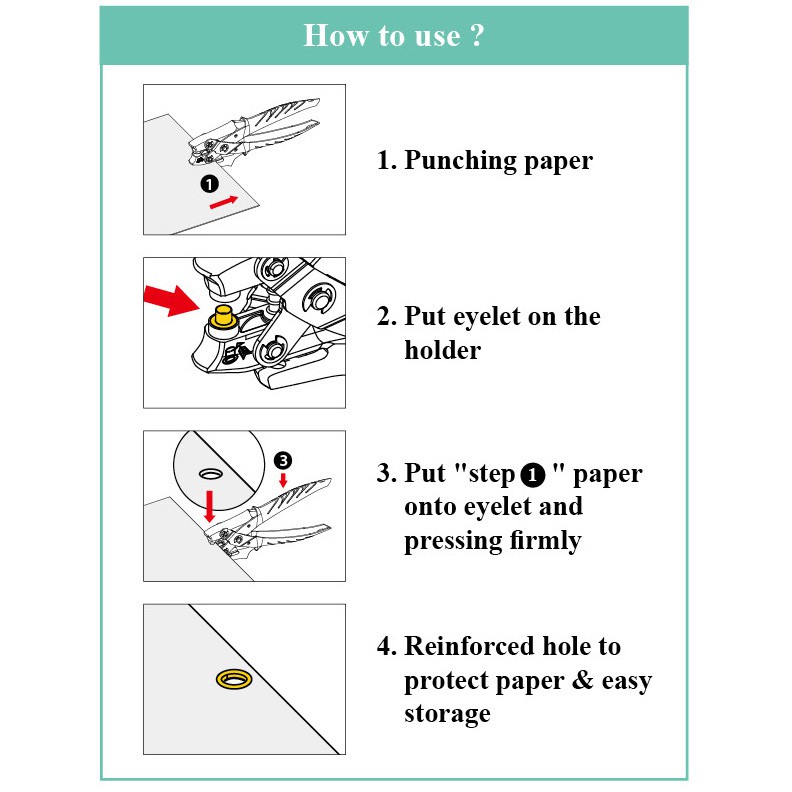 How to use ?

❶

1. Punching paper

2. Put eyelet on the holder

❸

3. Put "step ❶ " paper onto eyelet and pressing firmly

4. Reinforced hole to protect paper & easy storage