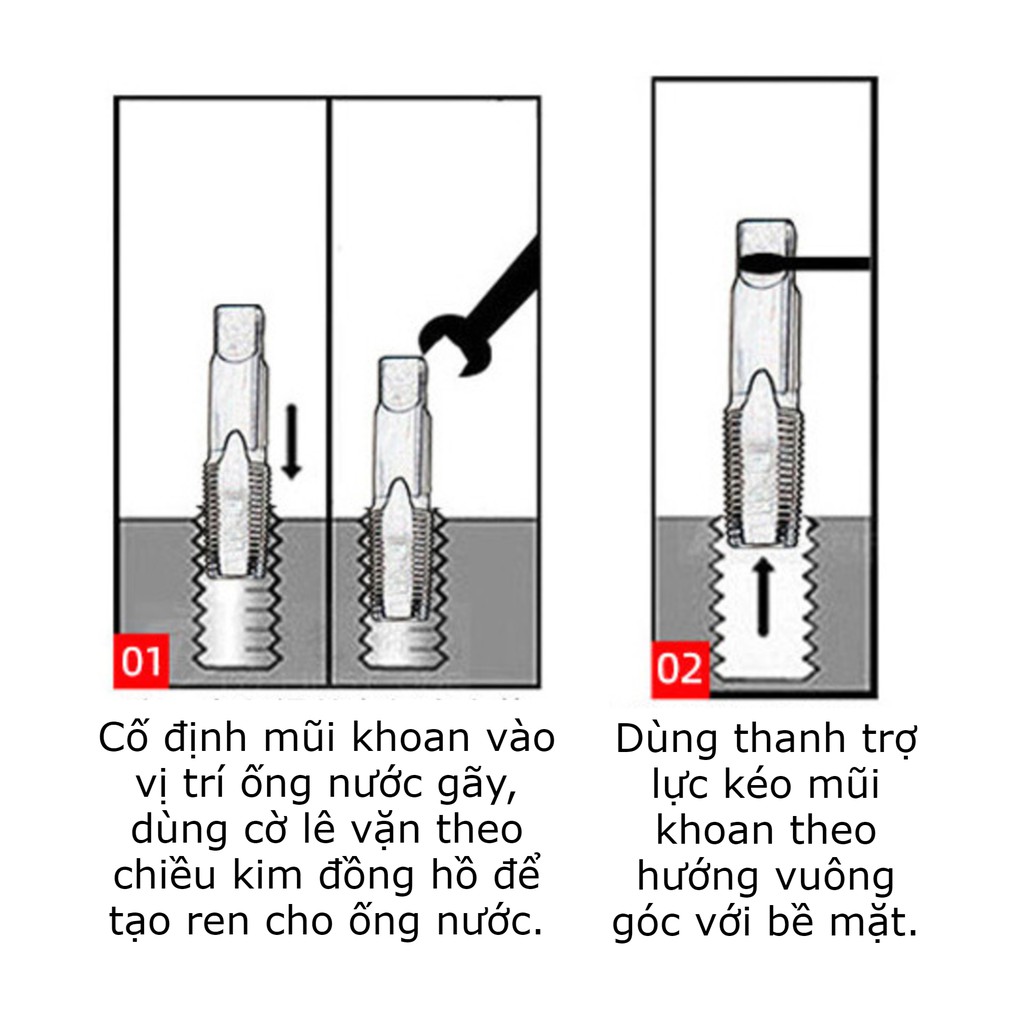 01

Cố định mũi khoan vào vị trí ống nước gãy, dùng cờ lê vặn theo chiều kim đồng hồ để tạo ren cho ống nước.

02

Dùng thanh trợ lực kéo mũi khoan theo hướng vuông góc với bề mặt.