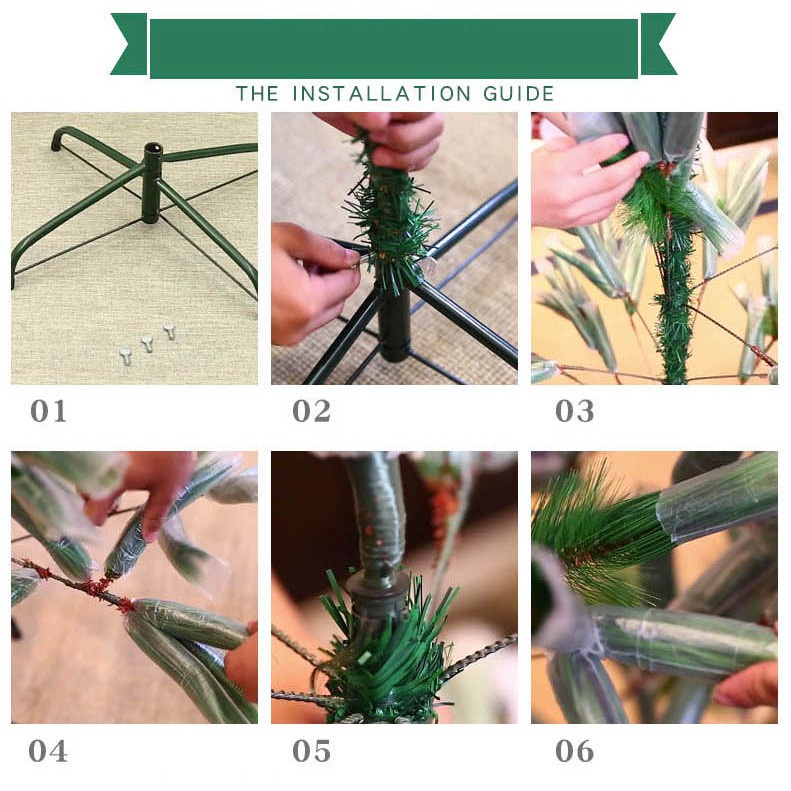 THE INSTALLATION GUIDE

01

02

03

04

05

06