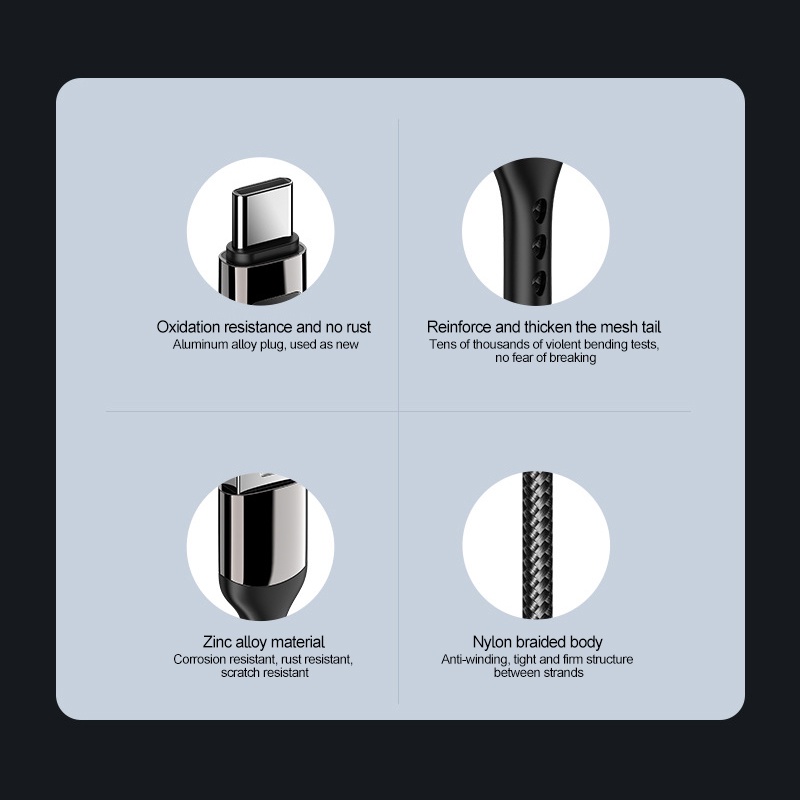 Oxidation resistance and no rust
Aluminum alloy plug, used as new

Reinforce and thicken the mesh tail
Tens of thousands of violent bending tests, no fear of breaking

Zinc alloy material
Corrosion resistant, rust resistant, scratch resistant

Nylon braided body
Anti-winding, tight and firm structure between strands