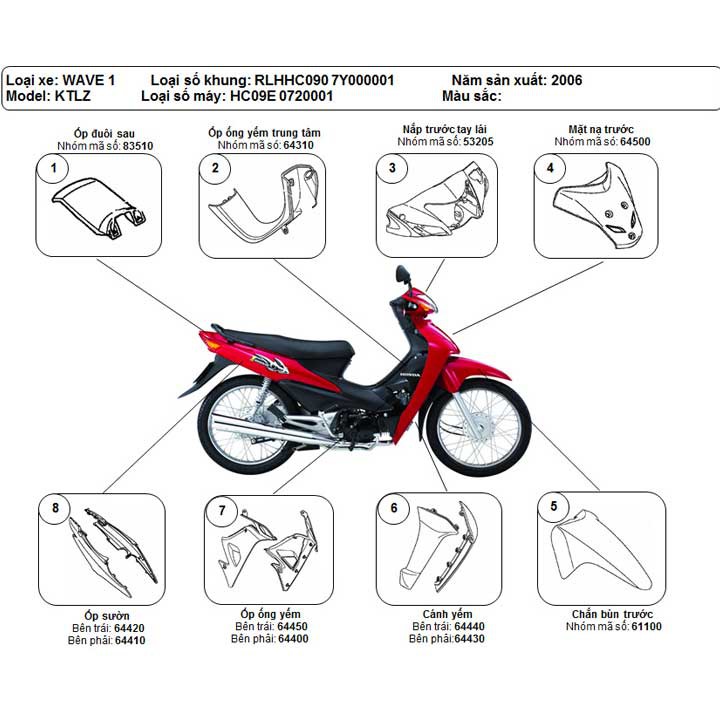 Loại xe: WAVE 1 Loại số khung: RLHHC090 7Y000001 Năm sản xuất: 2006
Model: KTLZ Loại số máy: HC09E 0720001 Màu sắc:

Ốp đuôi sau
Nhóm mã số: 83510
1

Ốp ống yếm trung tâm
Nhóm mã số: 64310
2

Nắp trước tay lái
Nhóm mã số: 53205
3

Mặt nạ trước
Nhóm mã số: 64500
4

HONDA

8
Ốp sườn
Bên trái: 64420
Bên phải: 64410

7
Ốp ống yếm
Bên trái: 64450
Bên phải: 64400

6
Cánh yếm
Bên trái: 64440
Bên phải:64430

5
Chắn bùn trước
Nhóm mã số: 61100