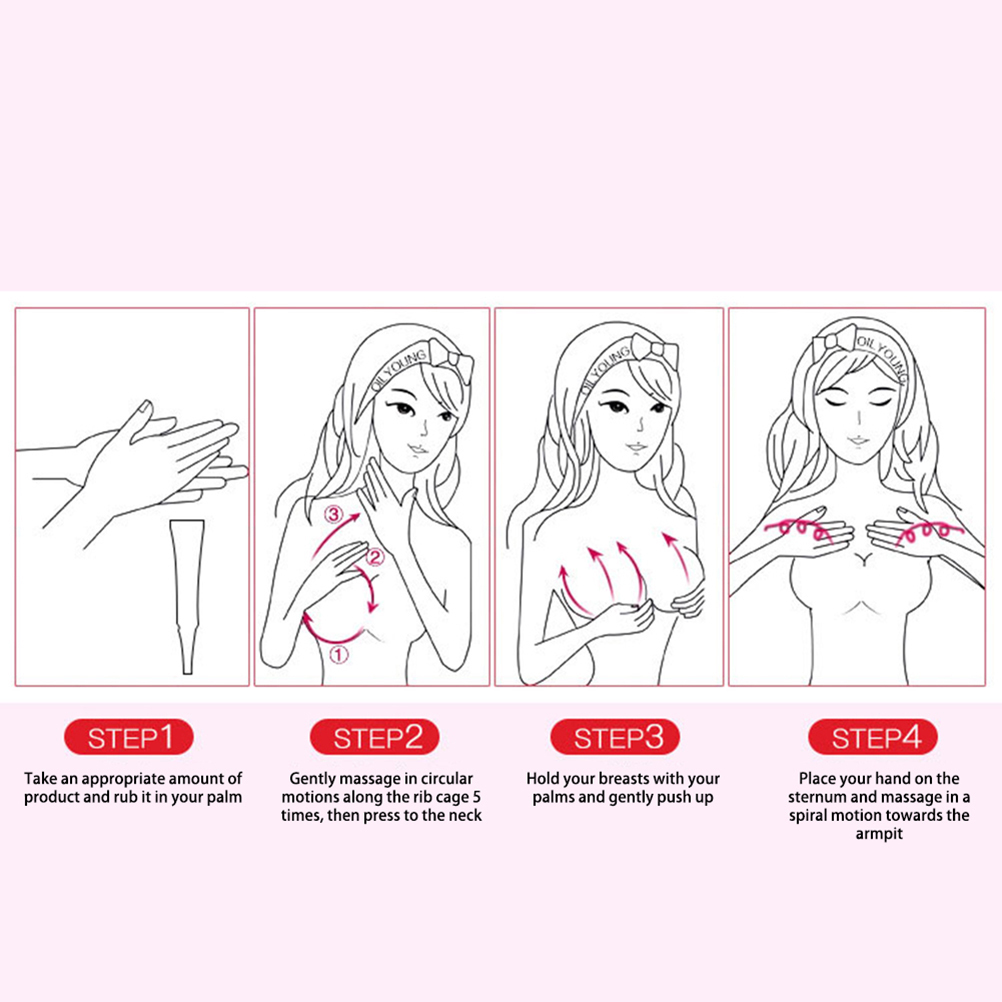 OIL YOUNG

③

②

①

OIL YOUNG

OIL YOUNG

STEP1

Take an appropriate amount of product and rub it in your palm

STEP2

Gently massage in circular motions along the rib cage 5 times, then press to the neck

STEP3

Hold your breasts with your palms and gently push up

STEP4

Place your hand on the sternum and massage in a spiral motion towards the armpit