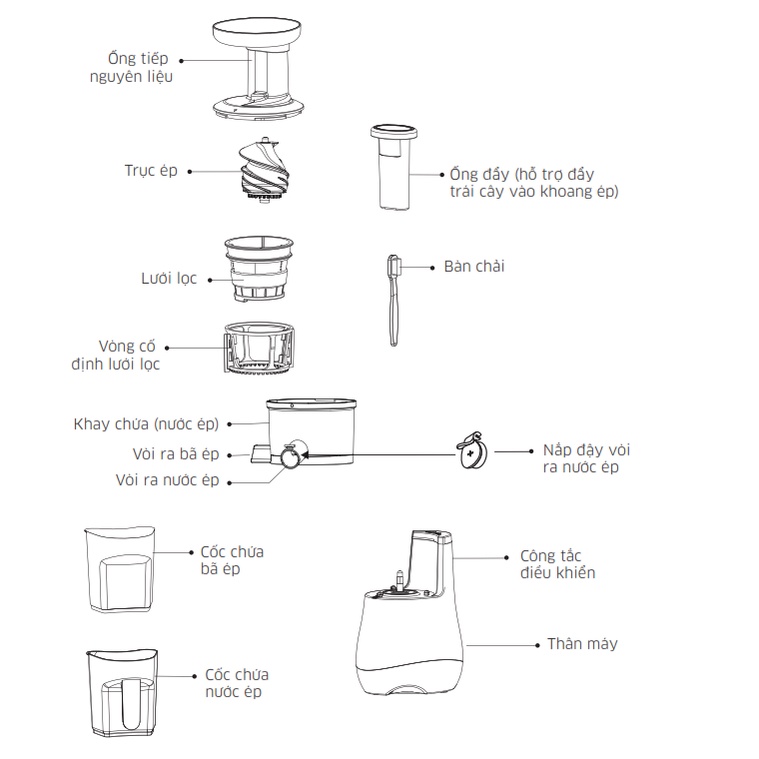 Ống tiếp nguyên liệu

Trục ép

Ống đẩy (hỗ trợ đẩy trái cây vào khoang ép)

Lưới lọc

Bàn chải

Vòng cố định lưới lọc

Khay chứa (nước ép)

Vòi ra bã ép

Vòi ra nước ép

Nắp đậy vòi ra nước ép

Cốc chứa bã ép

Công tắc điều khiển

Thân máy

Cốc chứa nước ép