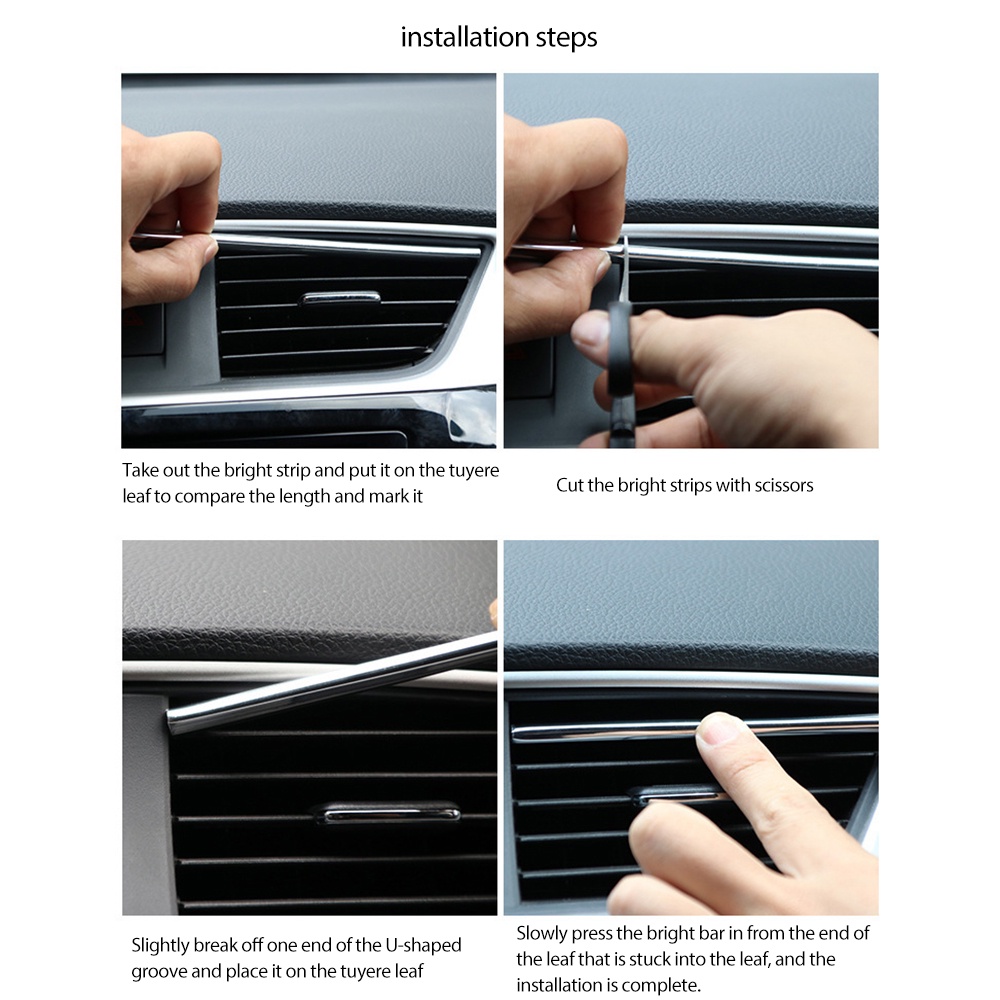 installation steps

Take out the bright strip and put it on the tuyere leaf to compare the length and mark it

Cut the bright strips with scissors

Slightly break off one end of the U-shaped groove and place it on the tuyere leaf

Slowly press the bright bar in from the end of the leaf that is stuck into the leaf, and the installation is complete.