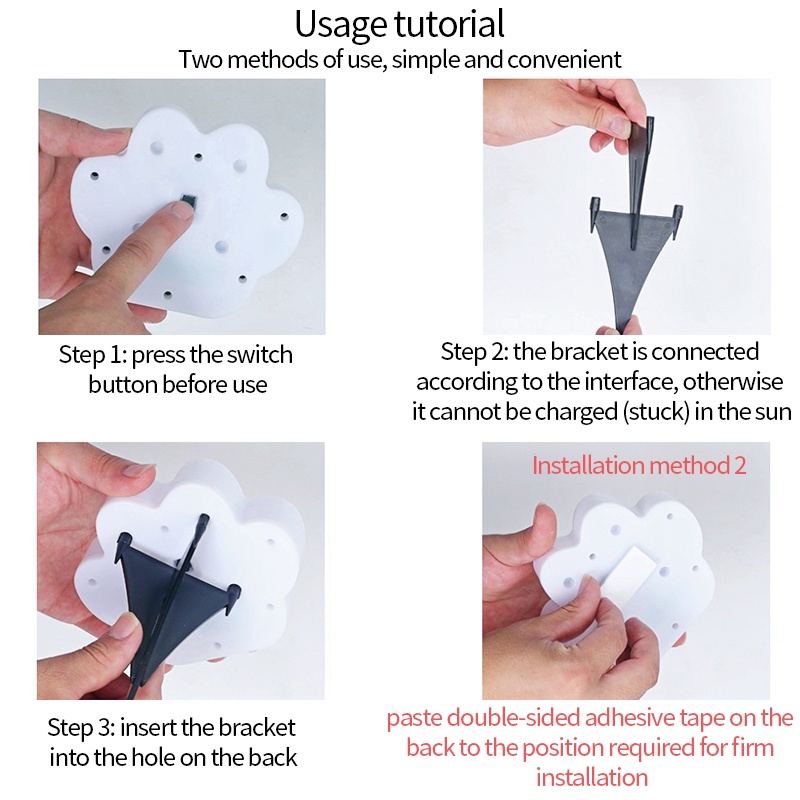 Usage tutorial
Two methods of use, simple and convenient

Step 1: press the switch button before use

Step 2: the bracket is connected according to the interface, otherwise it cannot be charged (stuck) in the sun

Step 3: insert the bracket into the hole on the back

Installation method 2

paste double-sided adhesive tape on the back to the position required for firm installation