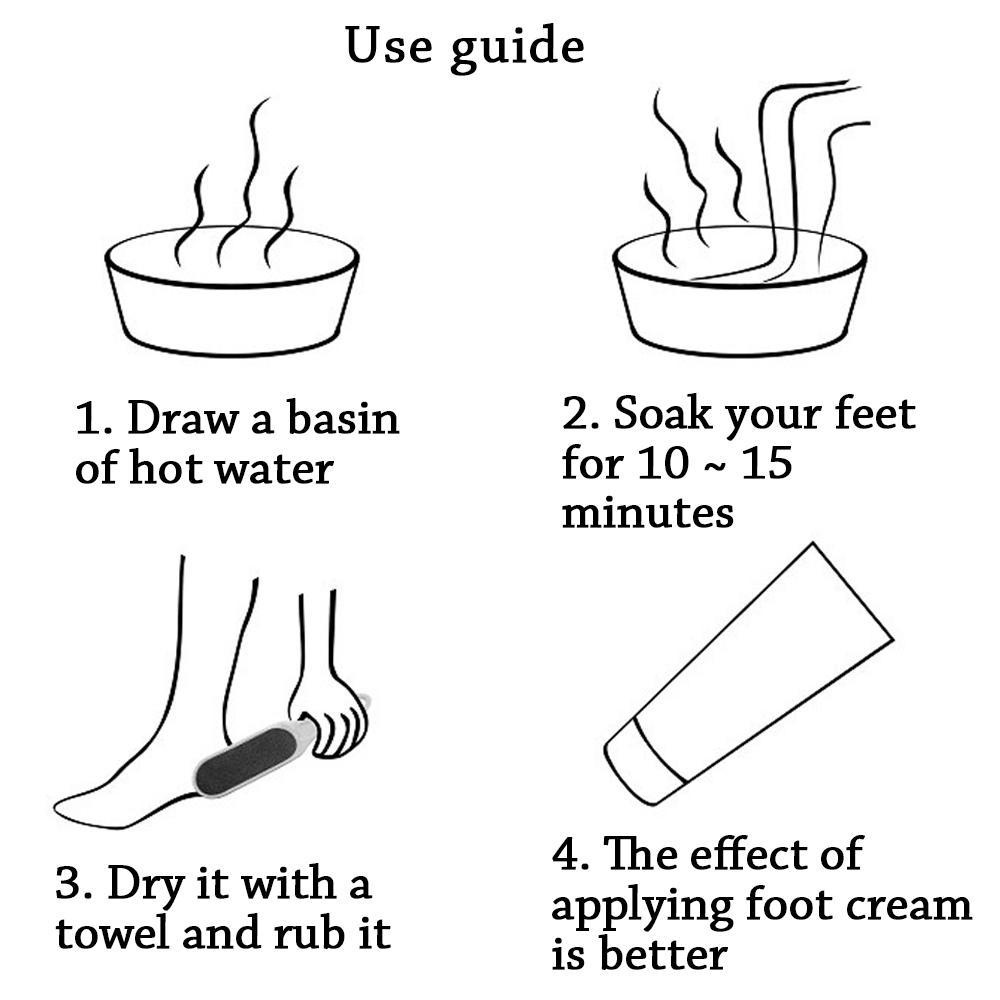 Use guide

1. Draw a basin of hot water

2. Soak your feet for 10 ~ 15 minutes

3. Dry it with a towel and rub it

4. The effect of applying foot cream is better