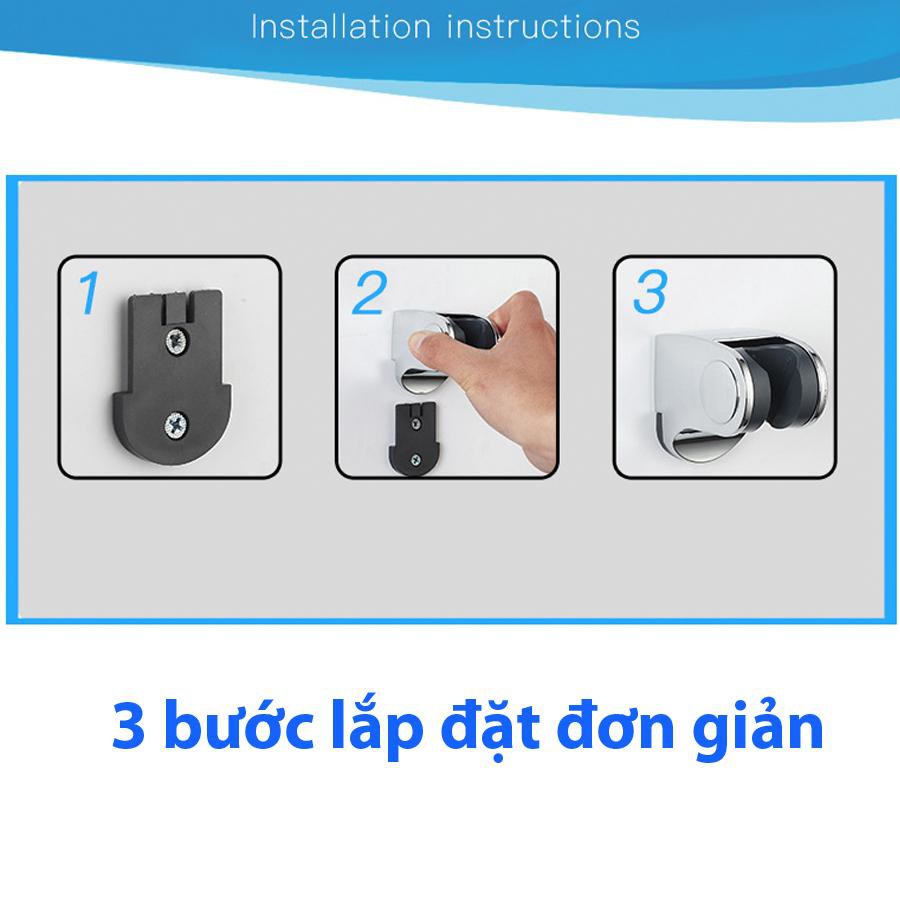 Installation instructions

1

2

3

3 bước lắp đặt đơn giản