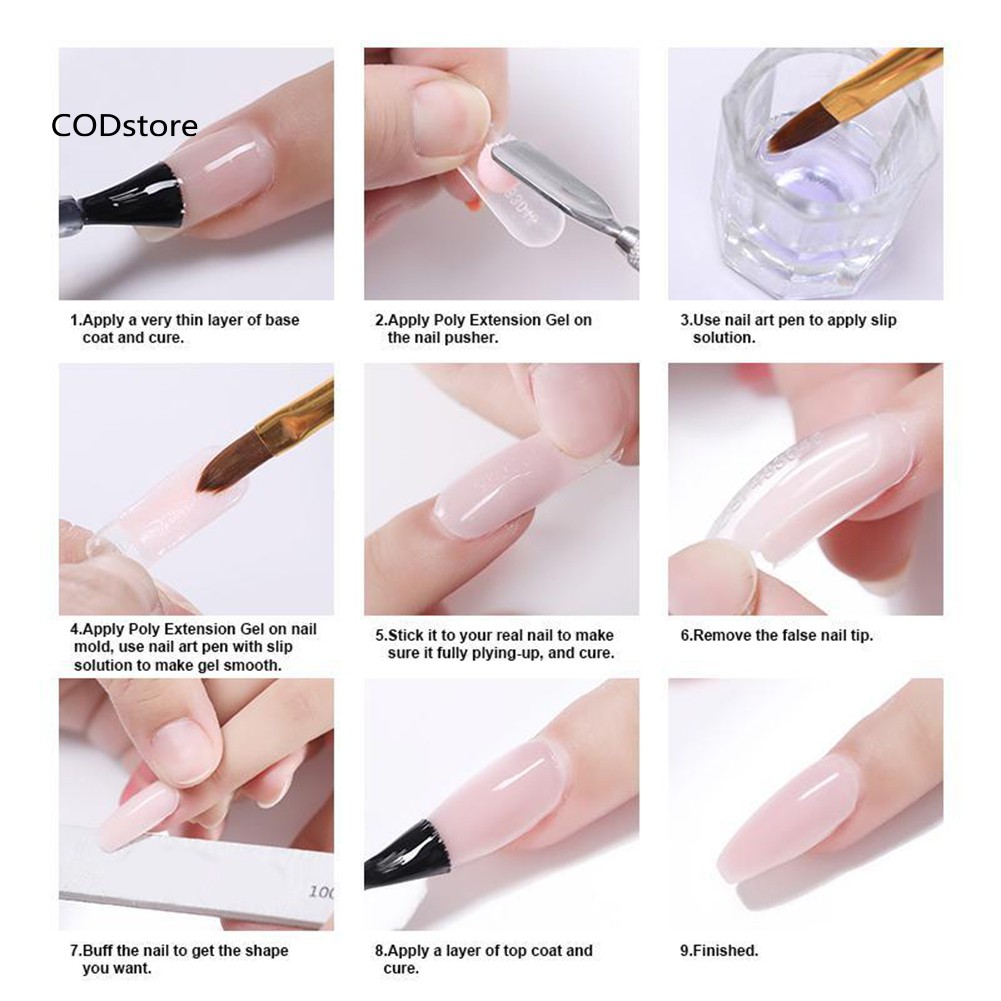 CODstore

1.Apply a very thin layer of base coat and cure.

2.Apply Poly Extension Gel on the nail pusher.

3.Use nail art pen to apply slip solution.

4.Apply Poly Extension Gel on nail mold, use nail art pen with slip solution to make gel smooth.

5.Stick it to your real nail to make sure it fully plying-up, and cure.

6.Remove the false nail tip.

100

7.Buff the nail to get the shape you want.

8.Apply a layer of top coat and cure.

9.Finished.