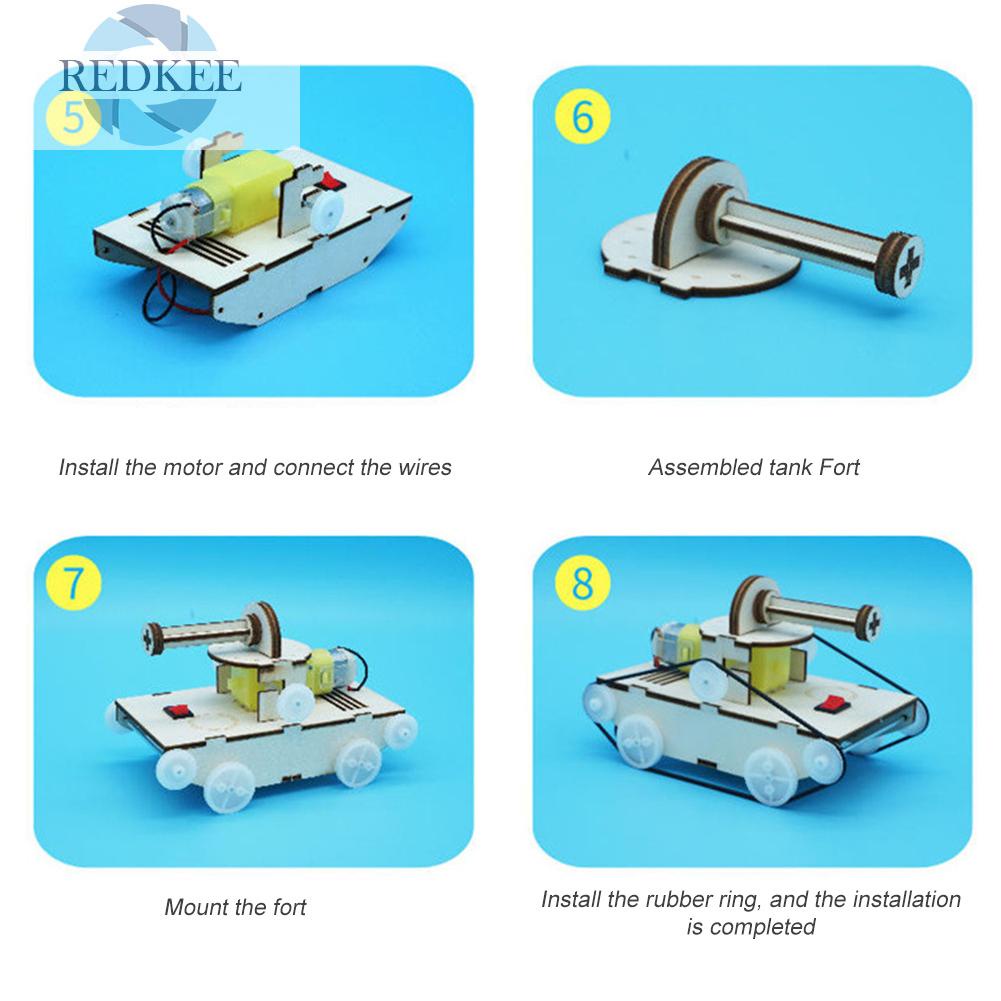 REDKEE

5

Install the motor and connect the wires

6

Assembled tank Fort

7

Mount the fort

8

Install the rubber ring, and the installation is completed