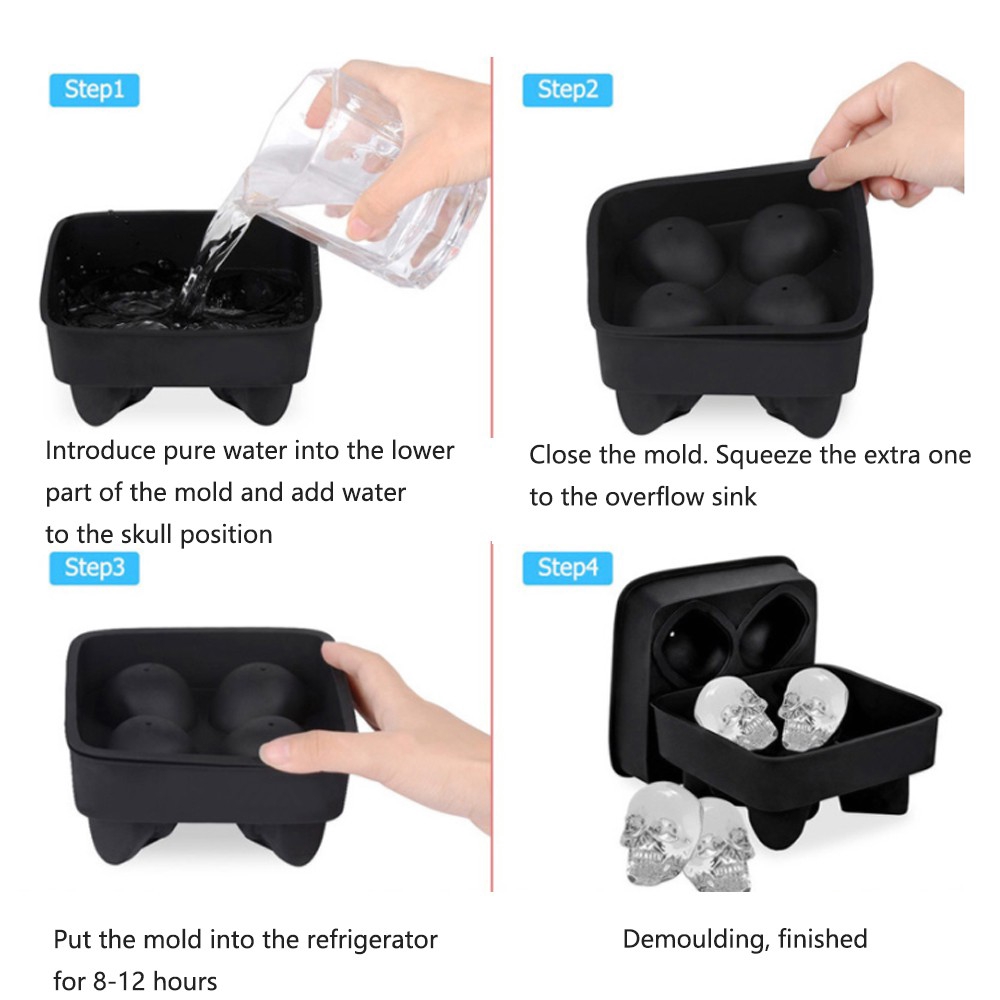 Step1

Introduce pure water into the lower part of the mold and add water to the skull position

Step2

Close the mold. Squeeze the extra one to the overflow sink

Step3

Put the mold into the refrigerator for 8-12 hours

Step4

Demoulding, finished