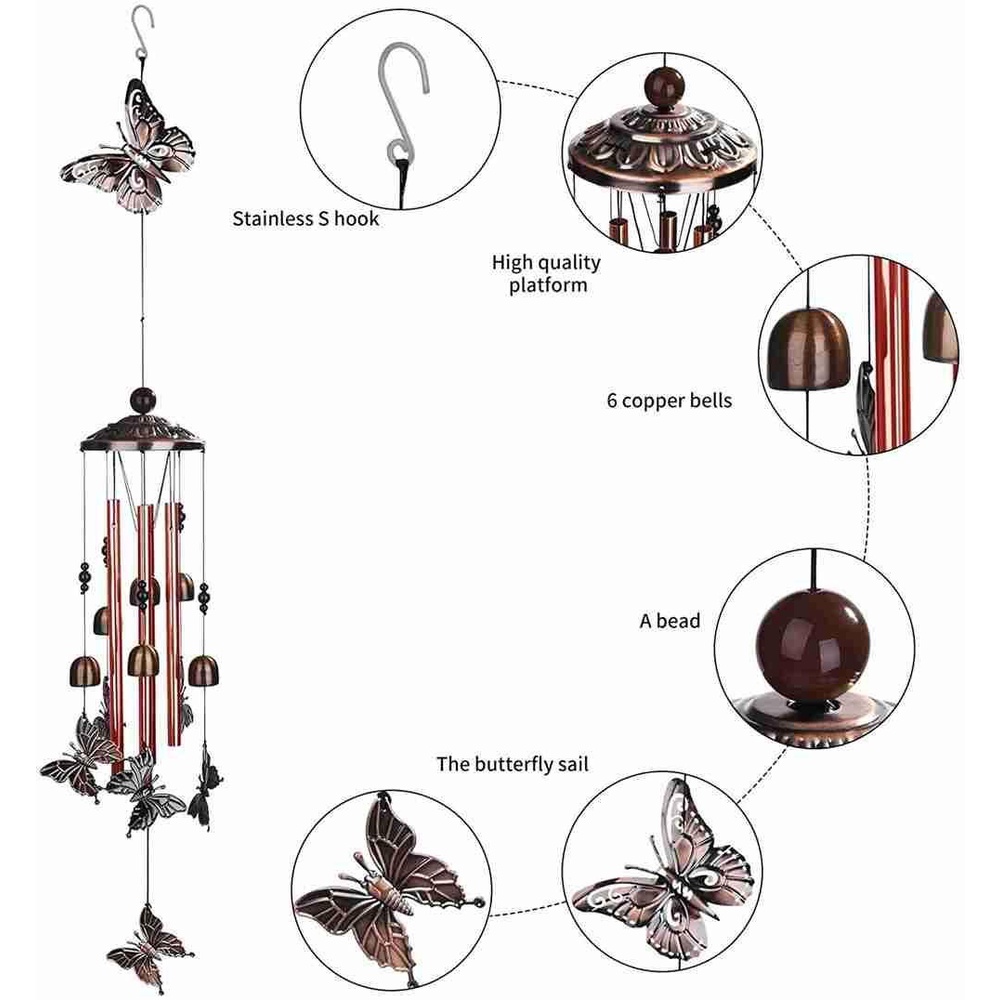 Stainless S hook

High quality platform

6 copper bells

A bead

The butterfly sail