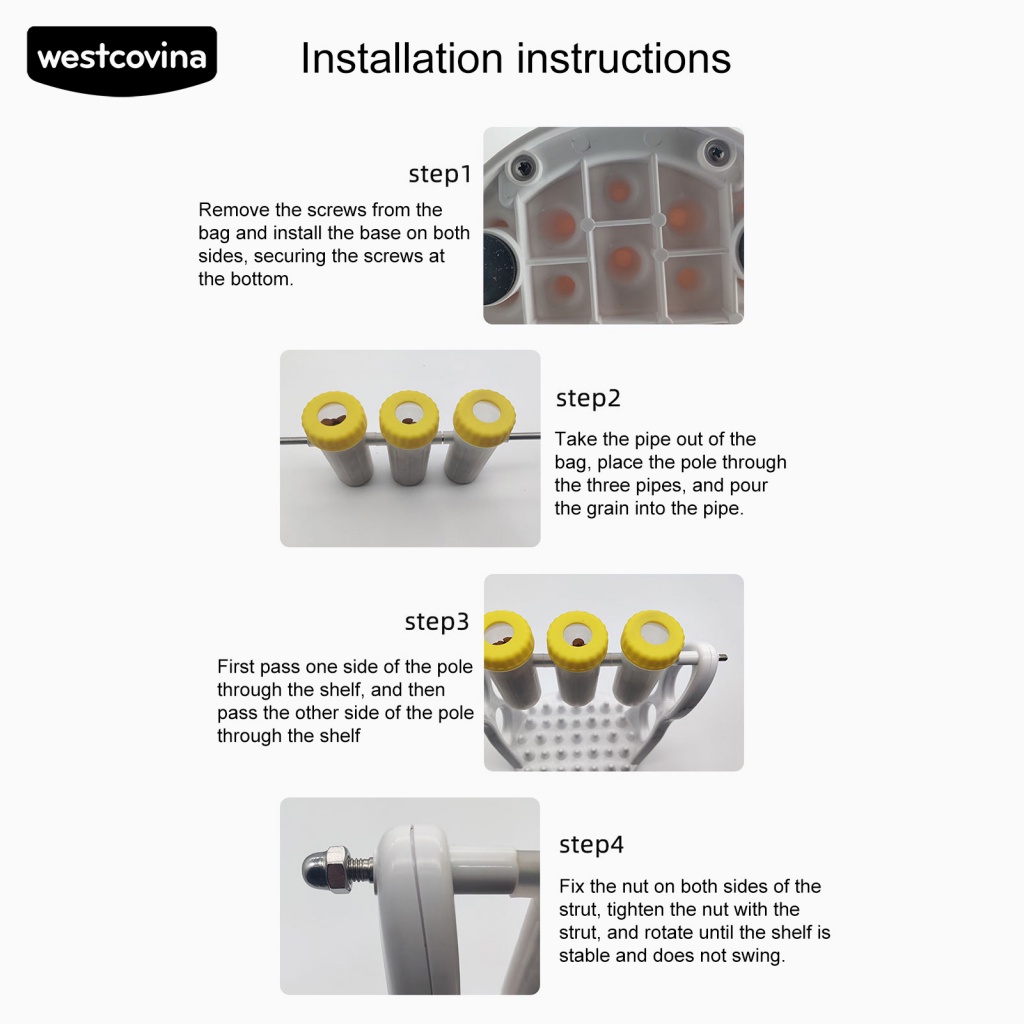 westcovina

Installation instructions

step1

Remove the screws from the bag and install the base on both sides, securing the screws at the bottom.

step2

Take the pipe out of the bag, place the pole through the three pipes, and pour the grain into the pipe.

step3

First pass one side of the pole through the shelf, and then pass the other side of the pole through the shelf

step4

Fix the nut on both sides of the strut, tighten the nut with the strut, and rotate until the shelf is stable and does not swing.