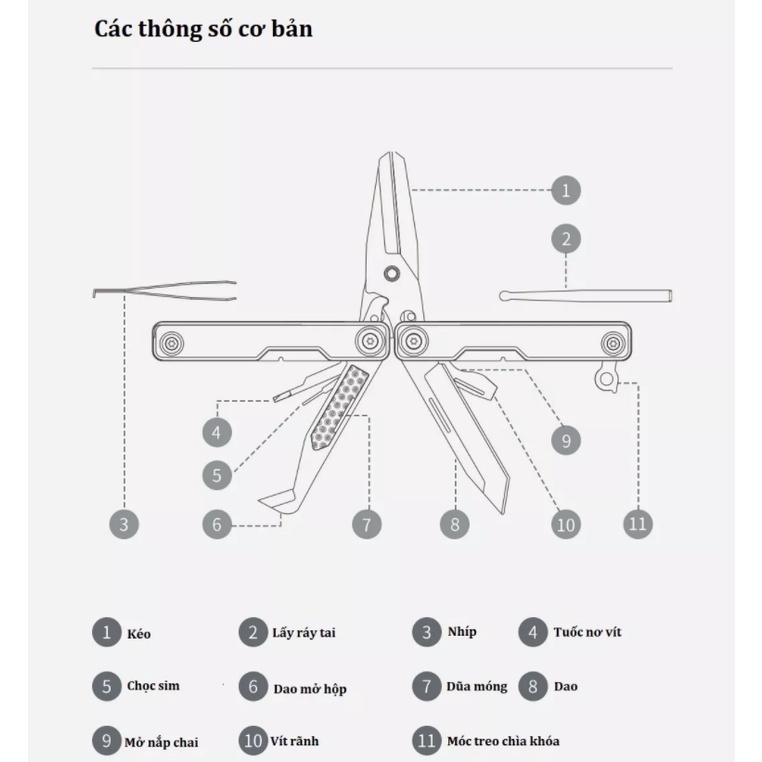 Các thông số cơ bản

1
2
3
4
5
6
7
8
9
10
11

1 Kéo
2 Lấy ráy tai
3 Nhíp
4 Tuốc nơ vít
5 Chọc sim
6 Dao mở hộp
7 Dũa móng
8 Dao
9 Mở nắp chai
10 Vít rãnh
11 Móc treo chìa khóa