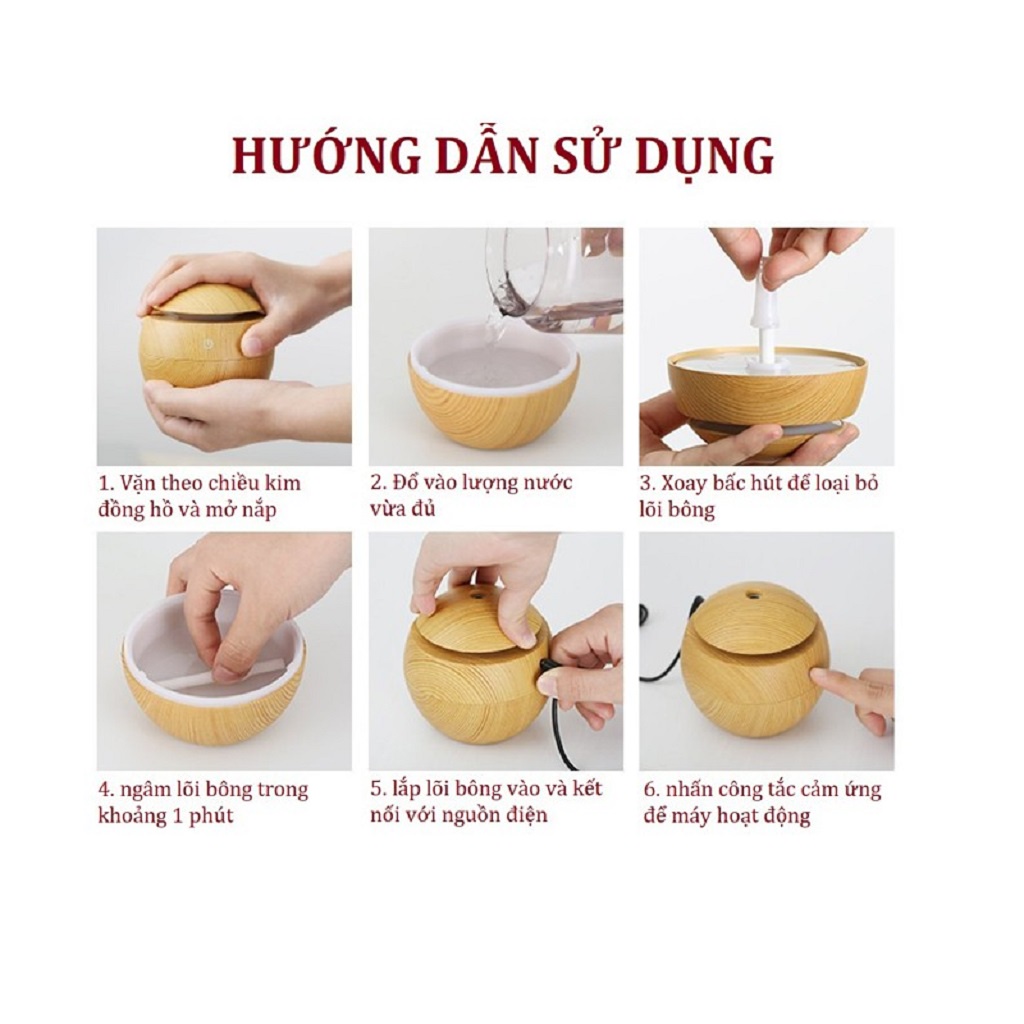 HƯỚNG DẪN SỬ DỤNG

1. Vặn theo chiều kim đồng hồ và mở nắp

2. Đổ vào lượng nước vừa đủ

3. Xoay bấc hút để loại bỏ lõi bông

4. ngâm lõi bông trong khoảng 1 phút

5. lắp lõi bông vào và kết nối với nguồn điện

6. nhấn công tắc cảm ứng để máy hoạt động