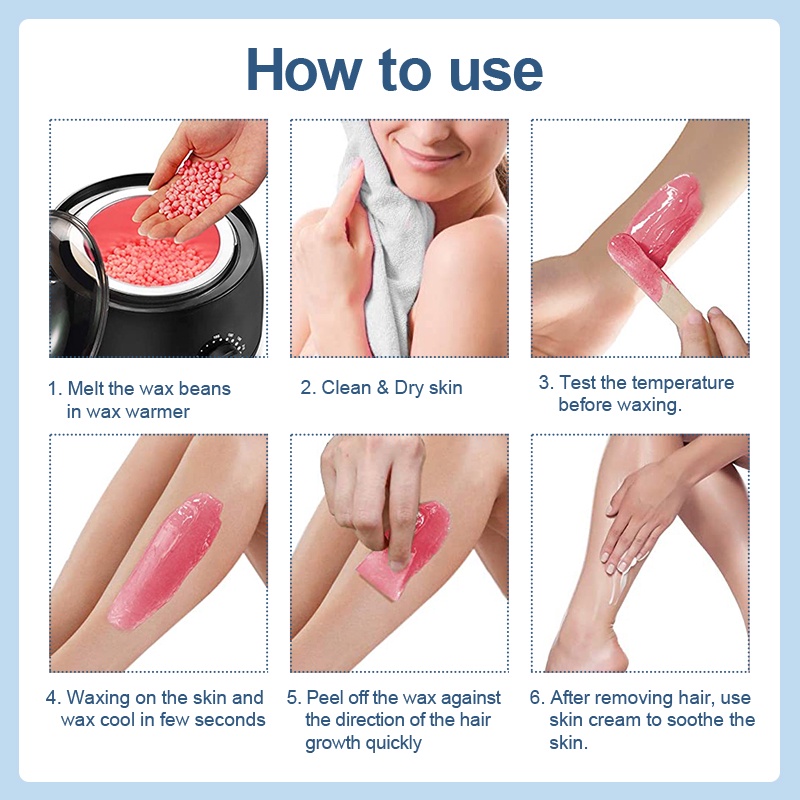 How to use

1. Melt the wax beans in wax warmer

2. Clean & Dry skin

3. Test the temperature before waxing.

4. Waxing on the skin and wax cool in few seconds

5. Peel off the wax against the direction of the hair growth quickly

6. After removing hair, use skin cream to soothe the skin.