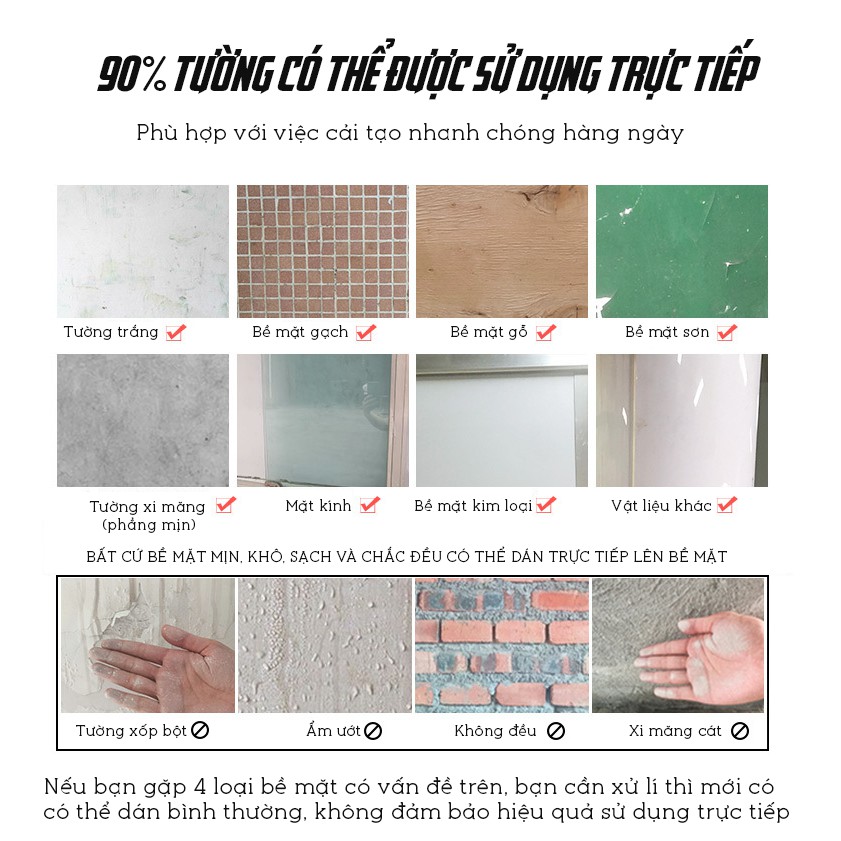 90% TƯỜNG CÓ THỂ ĐƯỢC SỬ DỤNG TRỰC TIẾP

Phù hợp với việc cải tạo nhanh chóng hàng ngày

Tường trắng

Bề mặt gạch

Bề mặt gỗ

Bề mặt sơn

Tường xi măng (phẳng mịn)

Mặt kính

Bề mặt kim loại

Vật liệu khác

BẤT CỨ BỀ MẶT MỊN, KHÔ, SẠCH VÀ CHẮC ĐỀU CÓ THỂ DÁN TRỰC TIẾP LÊN BỀ MẶT

Tường xốp bột

Ẩm ướt

Không đều

Xi măng cát

Nếu bạn gặp 4 loại bề mặt có vấn đề trên, bạn cần xử lí thì mới có có thể dán bình thường, không đảm bảo hiệu quả sử dụng trực tiếp