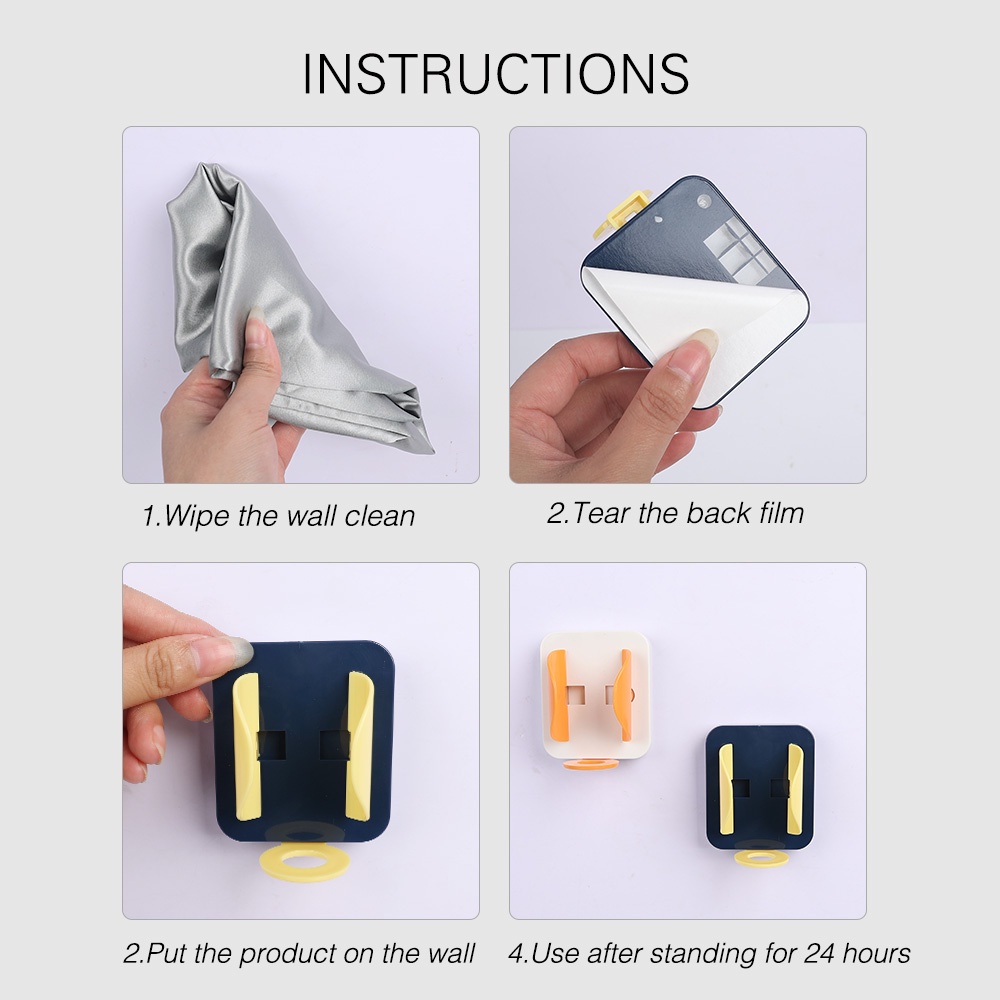 INSTRUCTIONS

1.Wipe the wall clean

2.Tear the back film

2.Put the product on the wall

4.Use after standing for 24 hours