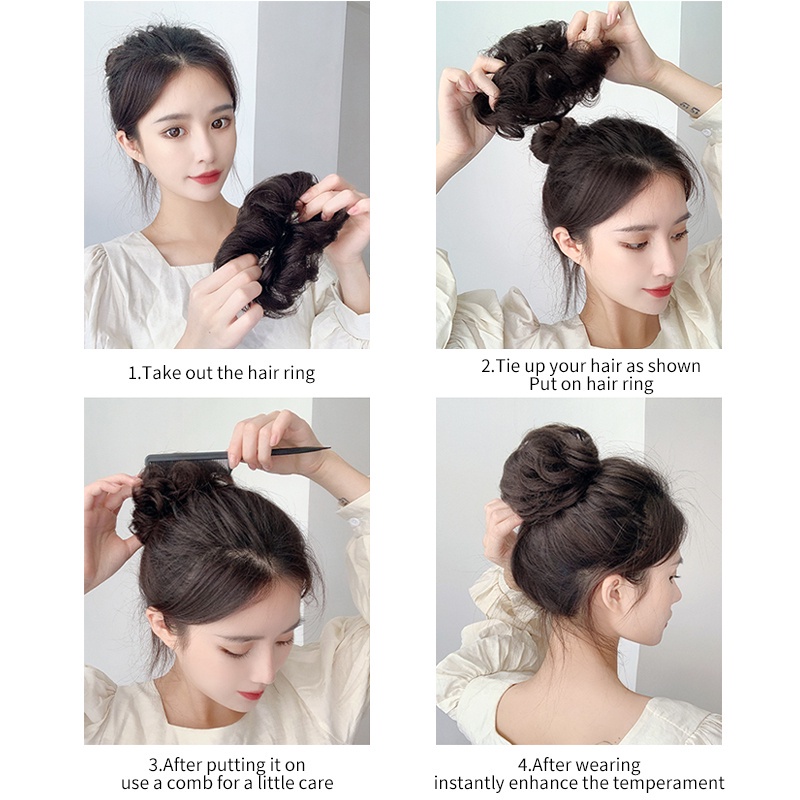 1.Take out the hair ring

2.Tie up your hair as shown
Put on hair ring

3.After putting it on
use a comb for a little care

4.After wearing
instantly enhance the temperament