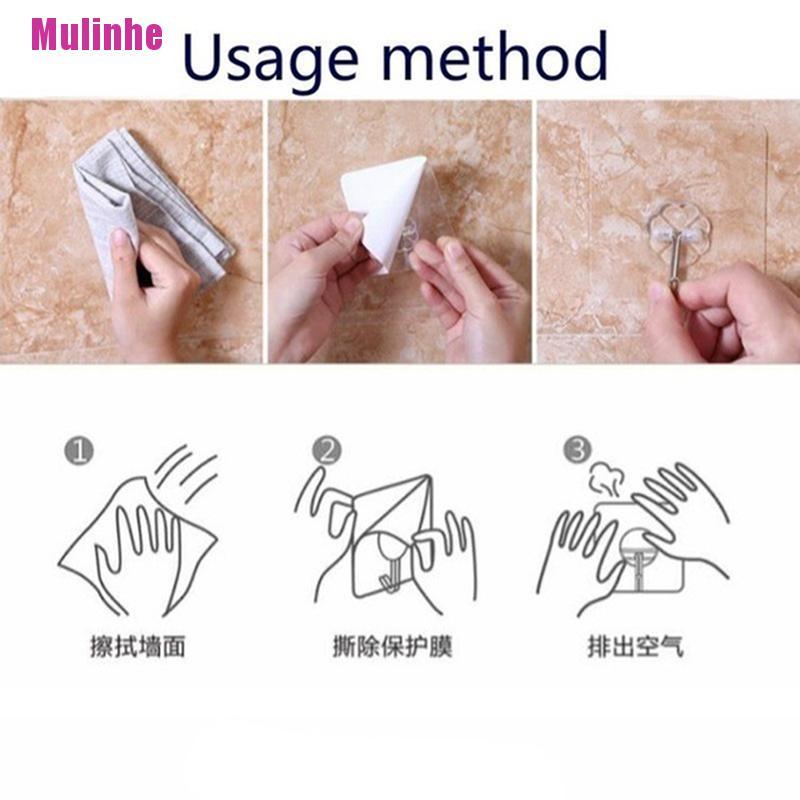 Mulinhe

Usage method

1
擦拭墙面

2
撕除保护膜

3
排出空气