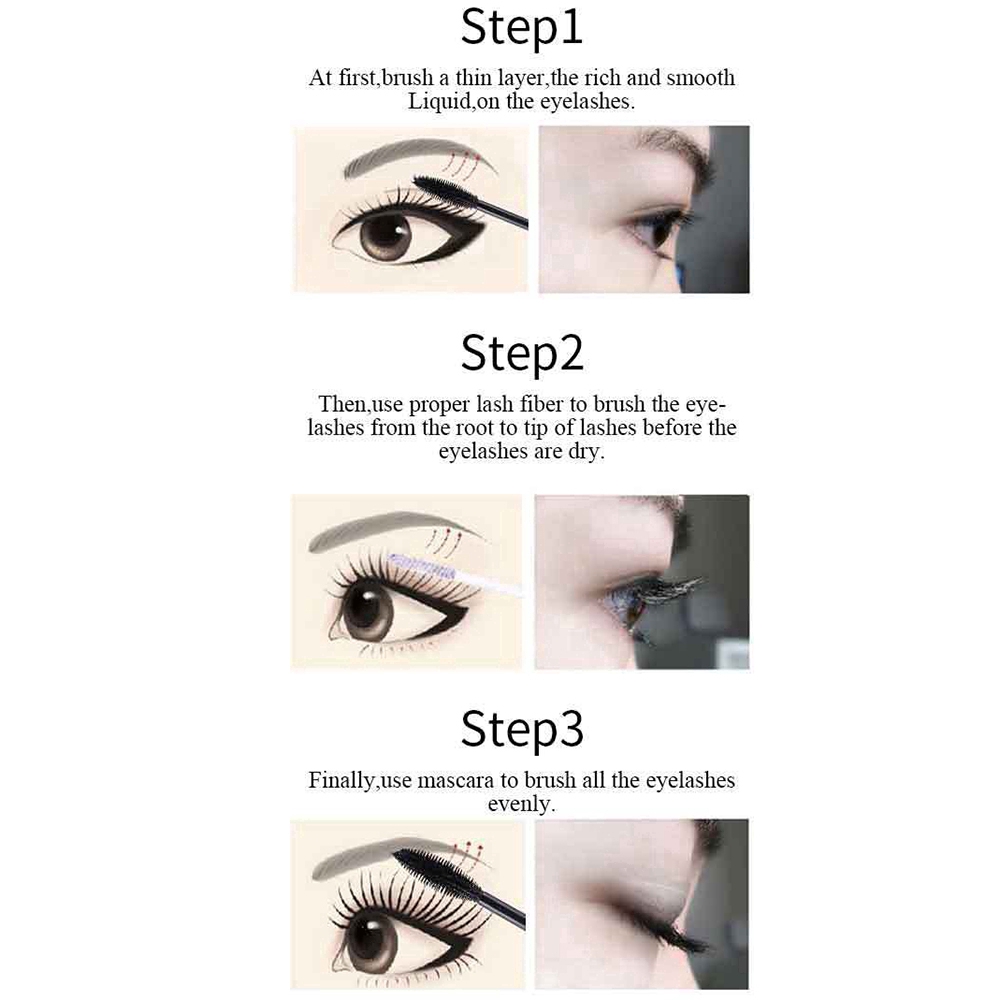 Step1

At first,brush a thin layer,the rich and smooth Liquid,on the eyelashes.

Step2

Then,use proper lash fiber to brush the eyelashes from the root to tip of lashes before the eyelashes are dry.

Step3

Finally,use mascara to brush all the eyelashes evenly.