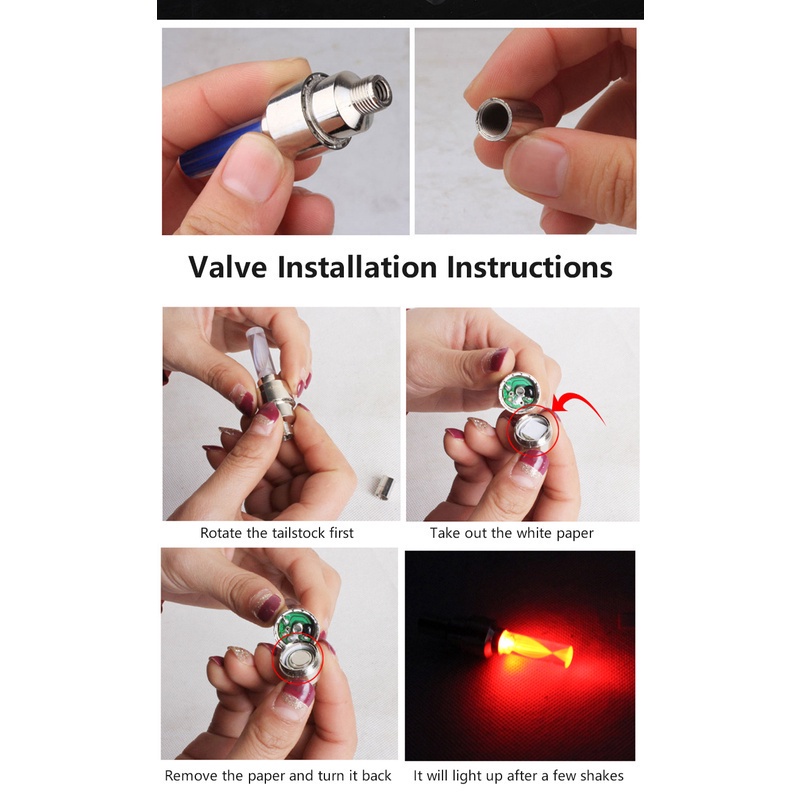 Valve Installation Instructions

Rotate the tailstock first

Take out the white paper

Remove the paper and turn it back

It will light up after a few shakes