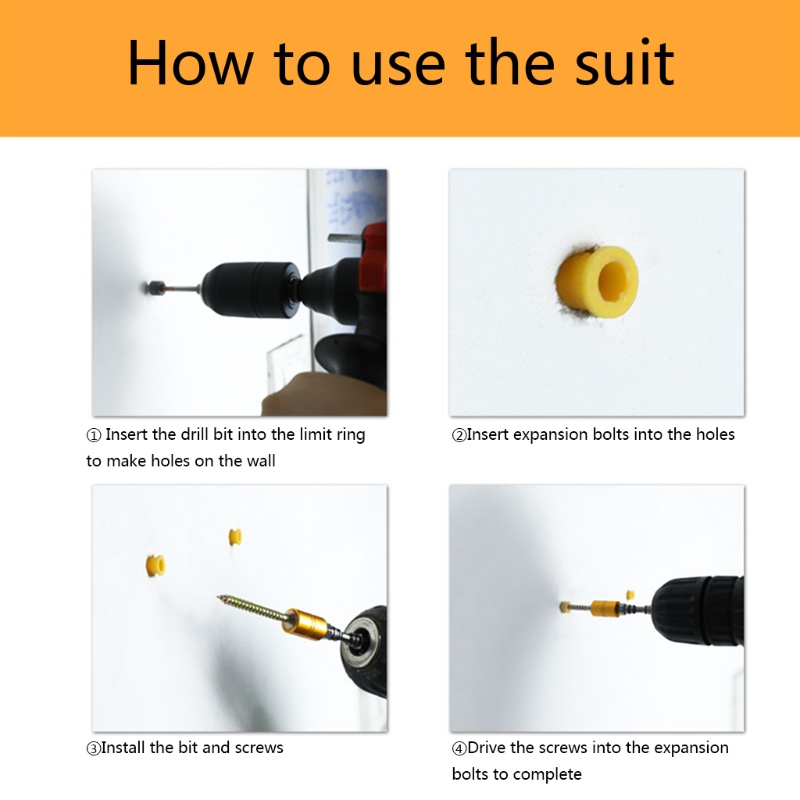 How to use the suit

① Insert the drill bit into the limit ring to make holes on the wall

②Insert expansion bolts into the holes

③Install the bit and screws

④Drive the screws into the expansion bolts to complete