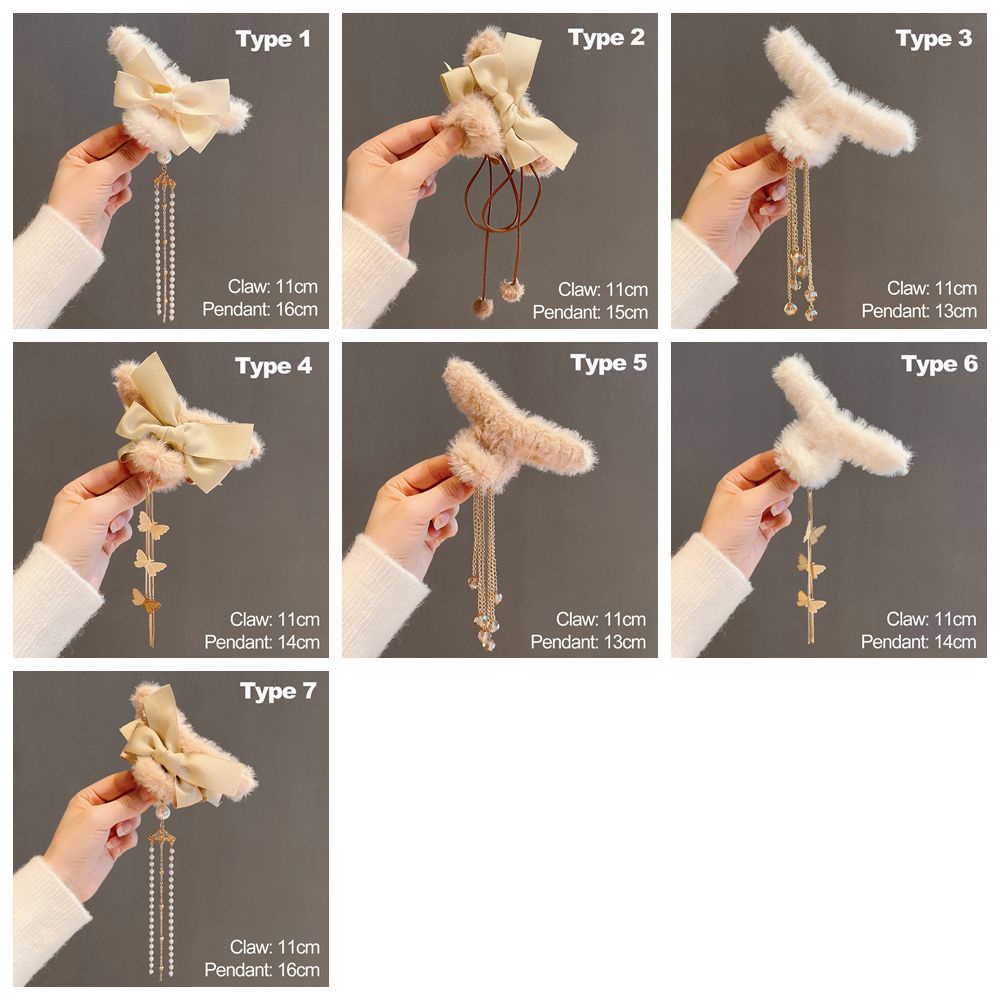 Type 1
Claw: 11cm
Pendant: 16cm

Type 2
Claw: 11cm
Pendant: 15cm

Type 3
Claw: 11cm
Pendant: 13cm

Type 4
Claw: 11cm
Pendant: 14cm

Type 5
Claw: 11cm
Pendant: 13cm

Type 6
Claw: 11cm
Pendant: 14cm

Type 7
Claw: 11cm
Pendant: 16cm