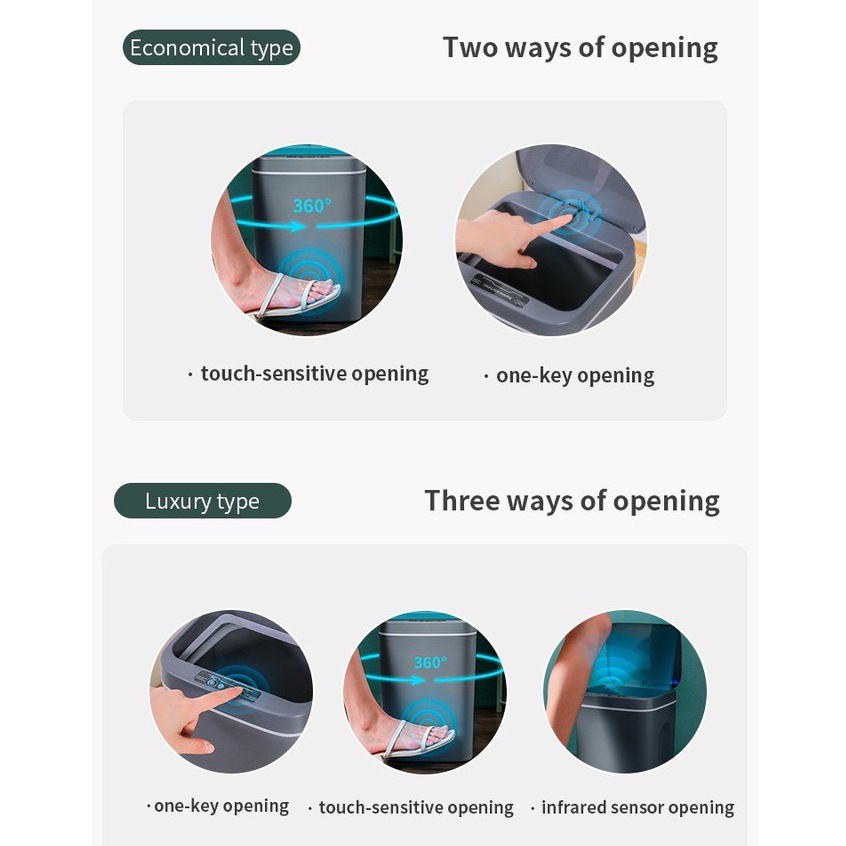 Economical type

Two ways of opening

360°

· touch-sensitive opening

· one-key opening

Luxury type

Three ways of opening

360°

· one-key opening

· touch-sensitive opening

· infrared sensor opening