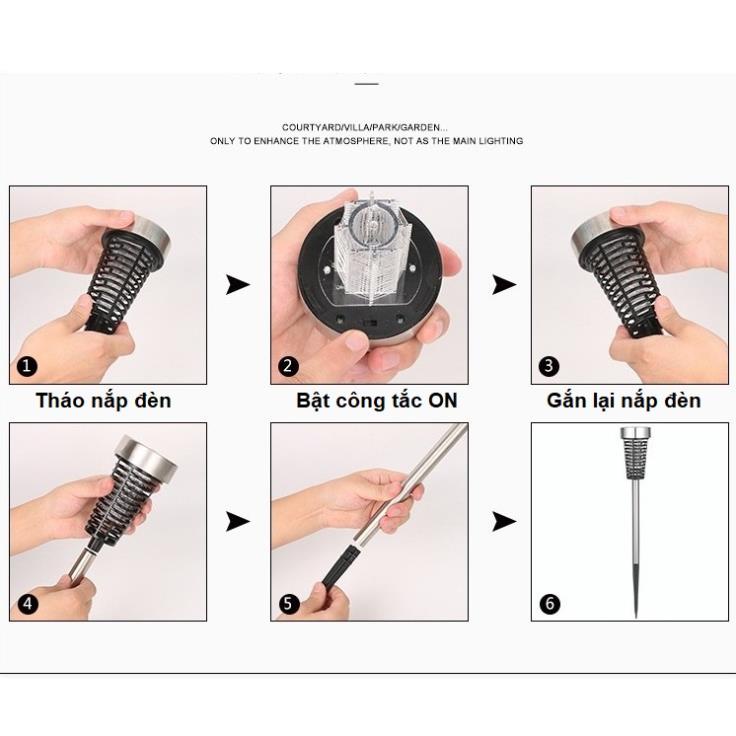 COURTYARD/VILLA/PARK/GARDEN...
ONLY TO ENHANCE THE ATMOSPHERE, NOT AS THE MAIN LIGHTING

1
Tháo nắp đèn

2
Bật công tắc ON

3
Gắn lại nắp đèn

4

5

6