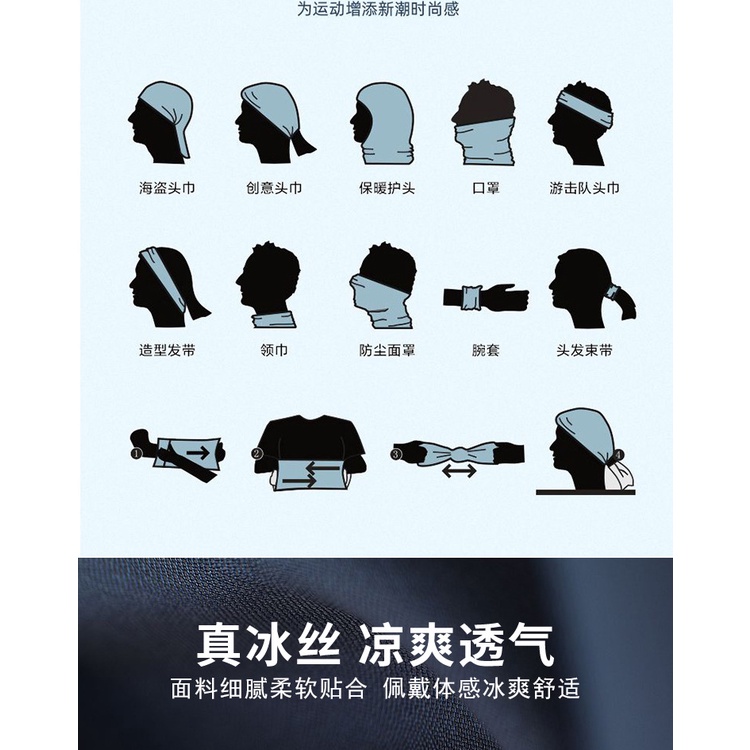 为运动增添新潮时尚感

海盗头巾
创意头巾
保暖护头
口罩
游击队头巾

造型发带
领巾
防尘面罩
腕套
头发束带

1
2
3
4

真冰丝 凉爽透气

面料细腻柔软贴合 佩戴体感冰爽舒适