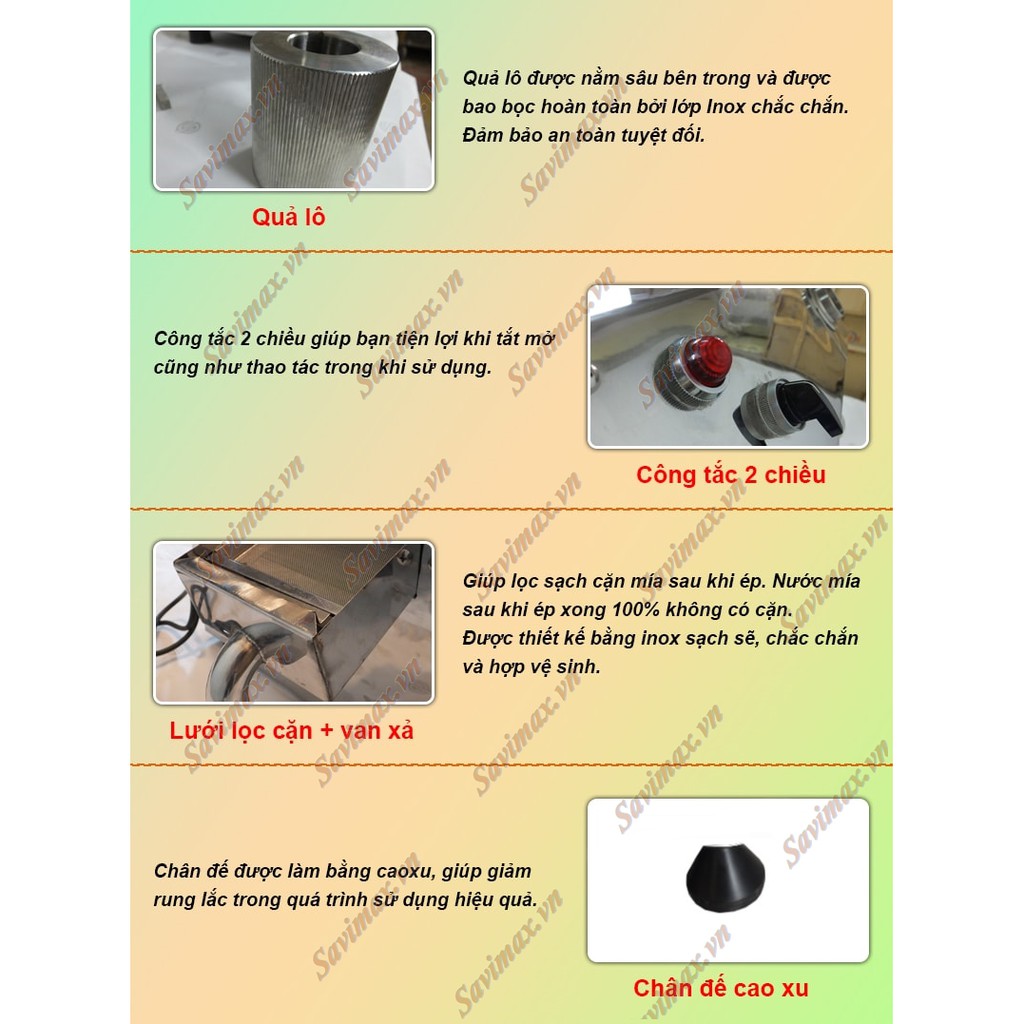 Quả lô được nằm sâu bên trong và được bao bọc hoàn toàn bởi lớp Inox chắc chắn. Đảm bảo an toàn tuyệt đối.

Quả lô

Công tắc 2 chiều giúp bạn tiện lợi khi tắt mở cũng như thao tác trong khi sử dụng.

Công tắc 2 chiều

Giúp lọc sạch cặn mía sau khi ép. Nước mía sau khi ép xong 100% không có cặn.
Được thiết kế bằng inox sạch sẽ, chắc chắn và hợp vệ sinh.

Lưới lọc cặn + van xả

Chân đế được làm bằng caoxu, giúp giảm rung lắc trong quá trình sử dụng hiệu quả.

Chân đế cao xu

Savimax.vn