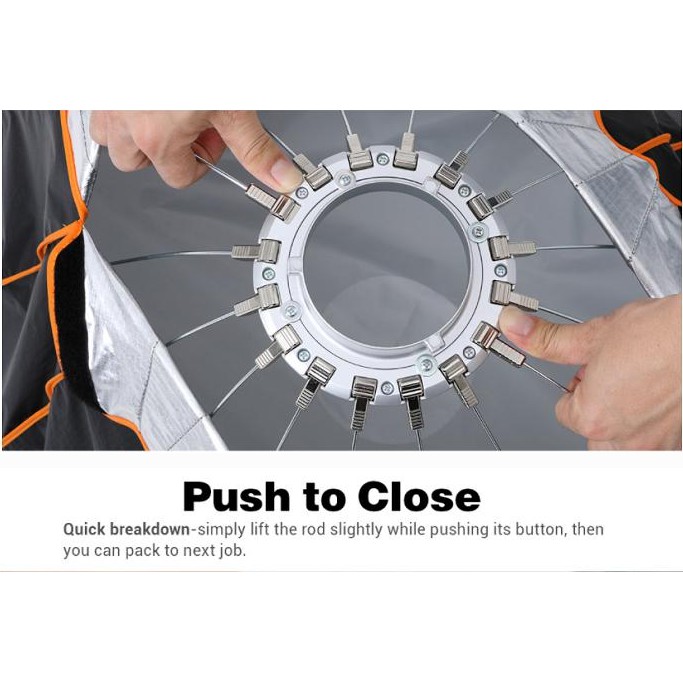 Push to Close

Quick breakdown-simply lift the rod slightly while pushing its button, then you can pack to next job.