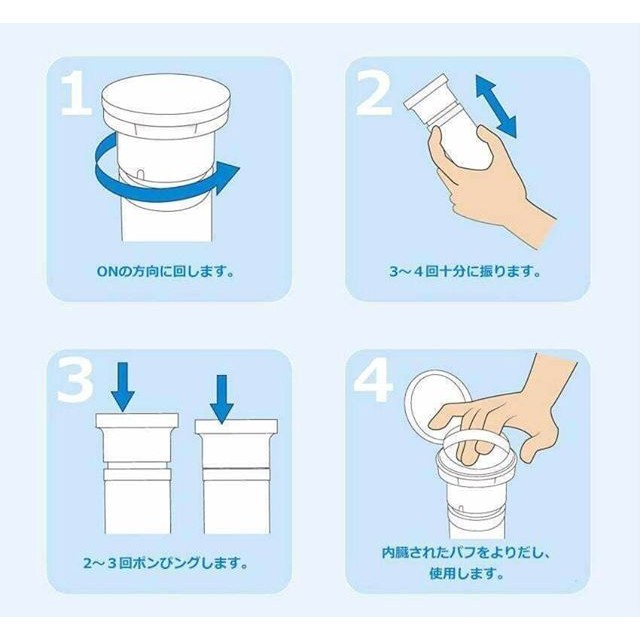 1

ONの方向に回します。

2

3～４回十分に振ります。

3

2～３回ポンぴングします。

4

内臓されたパフをよりだし、使用します。