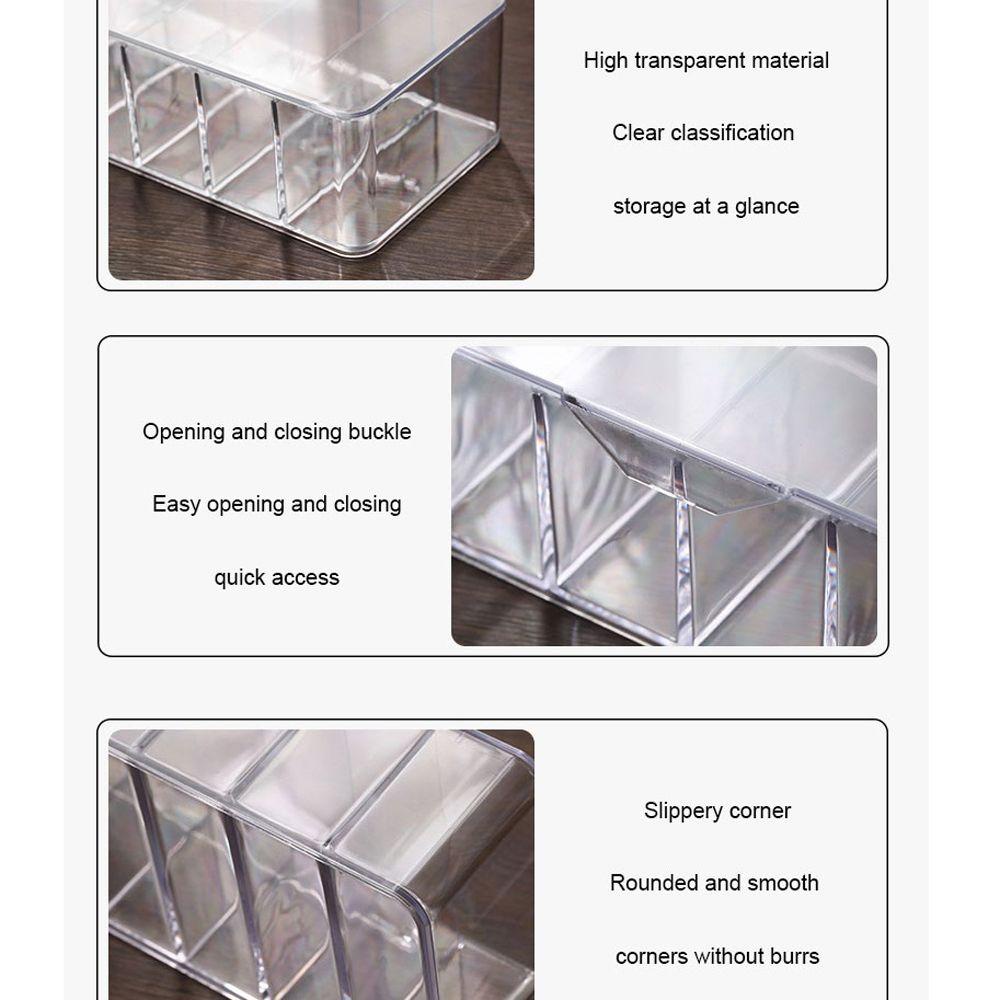 High transparent material

Clear classification

storage at a glance

Opening and closing buckle

Easy opening and closing

quick access

Slippery corner

Rounded and smooth

corners without burrs