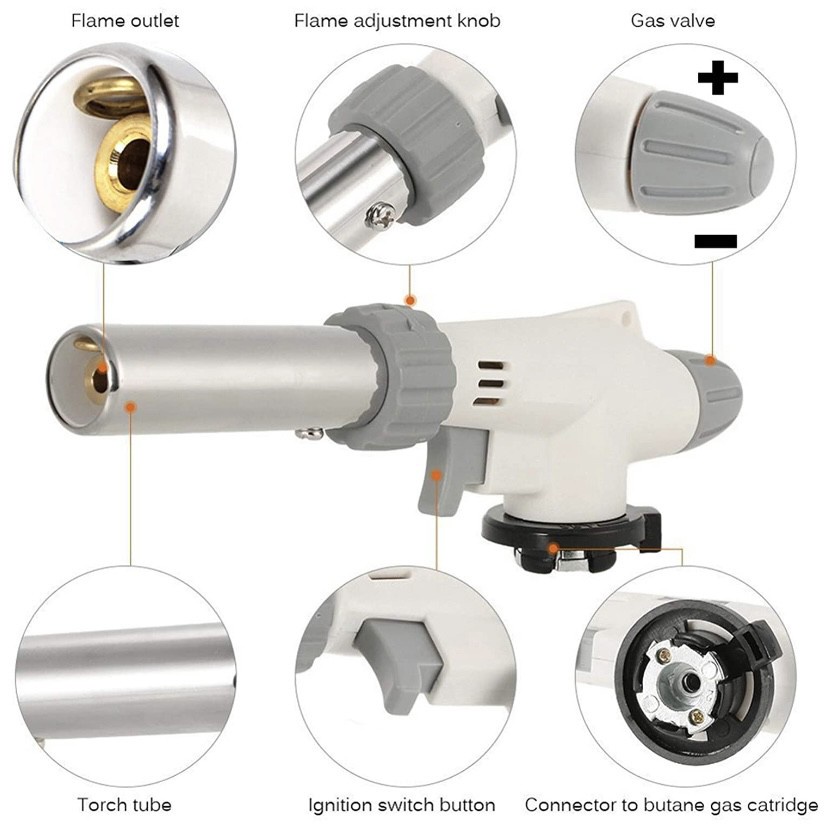 Flame outlet

Flame adjustment knob

Gas valve

+

−

Torch tube

Ignition switch button

Connector to butane gas catridge