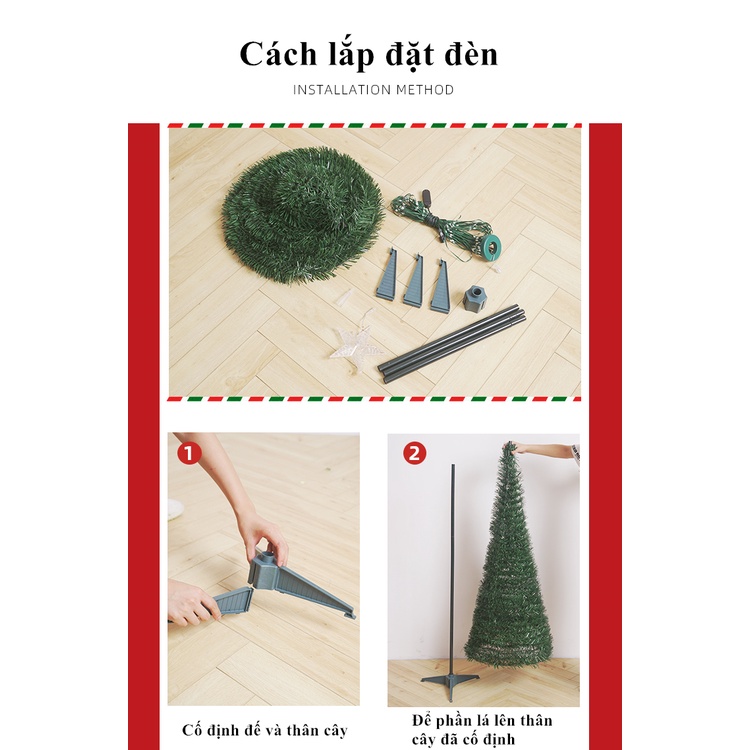 Cách lắp đặt đèn

INSTALLATION METHOD

1

2

Cố định đế và thân cây

Để phần lá lên thân cây đã cố định