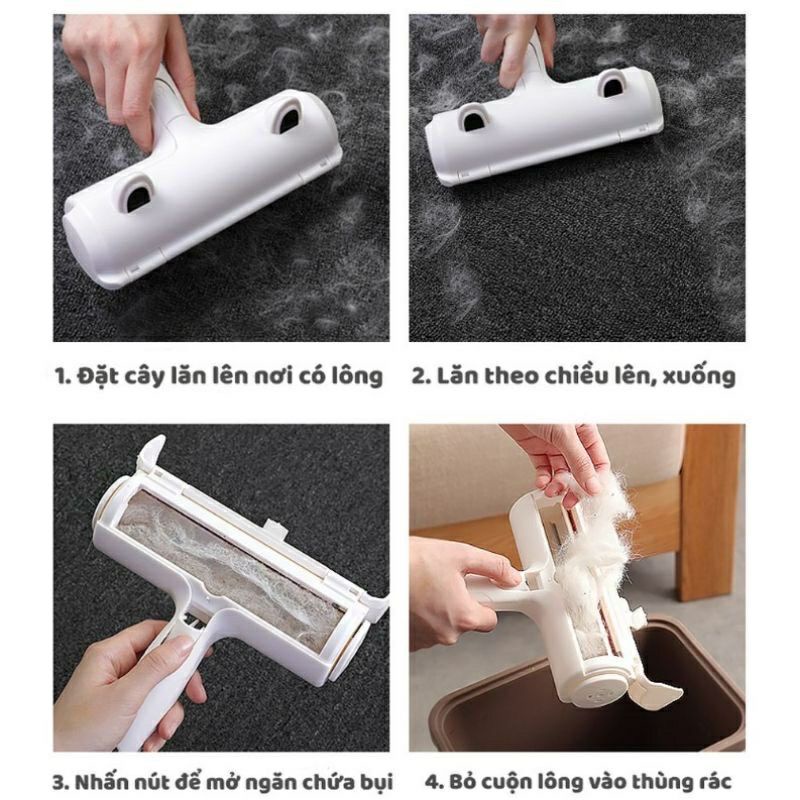 1. Đặt cây lăn lên nơi có lông

2. Lăn theo chiều lên, xuống

3. Nhấn nút để mở ngăn chứa bụi

4. Bỏ cuộn lông vào thùng rác