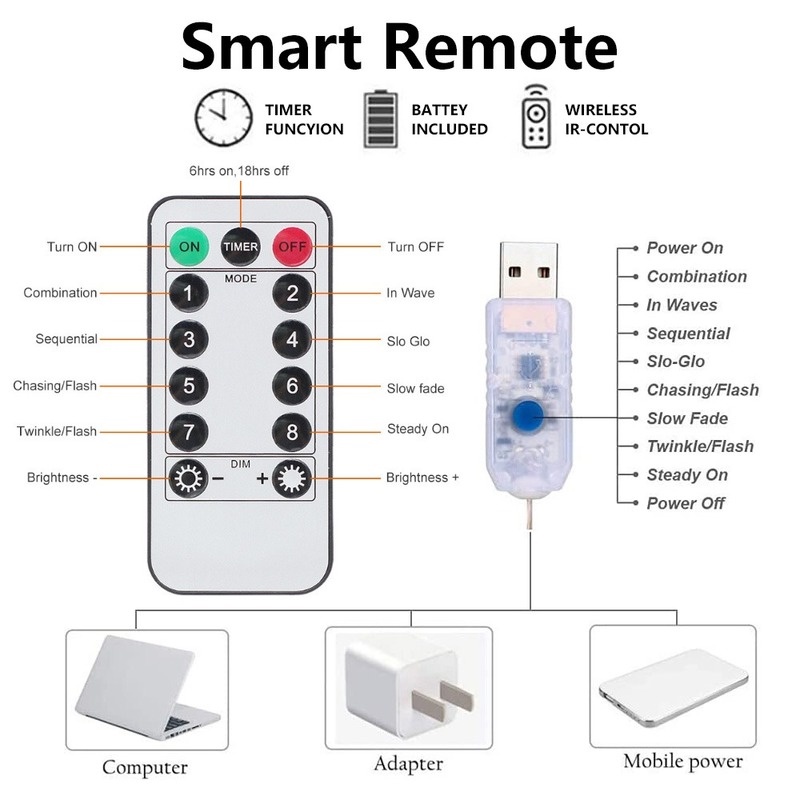 Smart Remote

TIMER FUNCYION

BATTEY INCLUDED

WIRELESS IR-CONTOL

6hrs on,18hrs off

Turn ON
ON
TIMER
OFF
Turn OFF

MODE

Combination
1
2
In Wave

Sequential
3
4
Slo Glo

Chasing/Flash
5
6
Slow fade

Twinkle/Flash
7
8
Steady On

DIM
Brightness -
−
+
Brightness +

Power On
Combination
In Waves
Sequential
Slo-Glo
Chasing/Flash
Slow Fade
Twinkle/Flash
Steady On
Power Off

Computer

Adapter

Mobile power