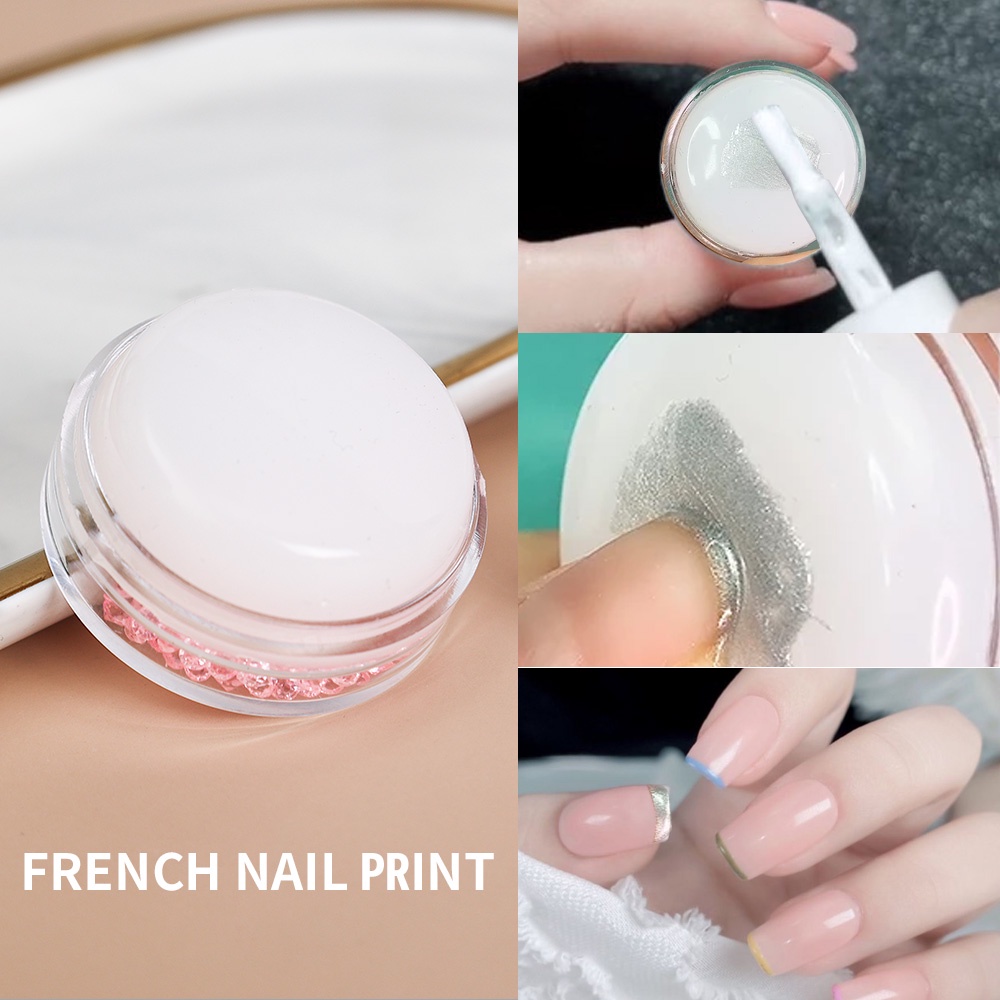 FRENCH NAIL PRINT