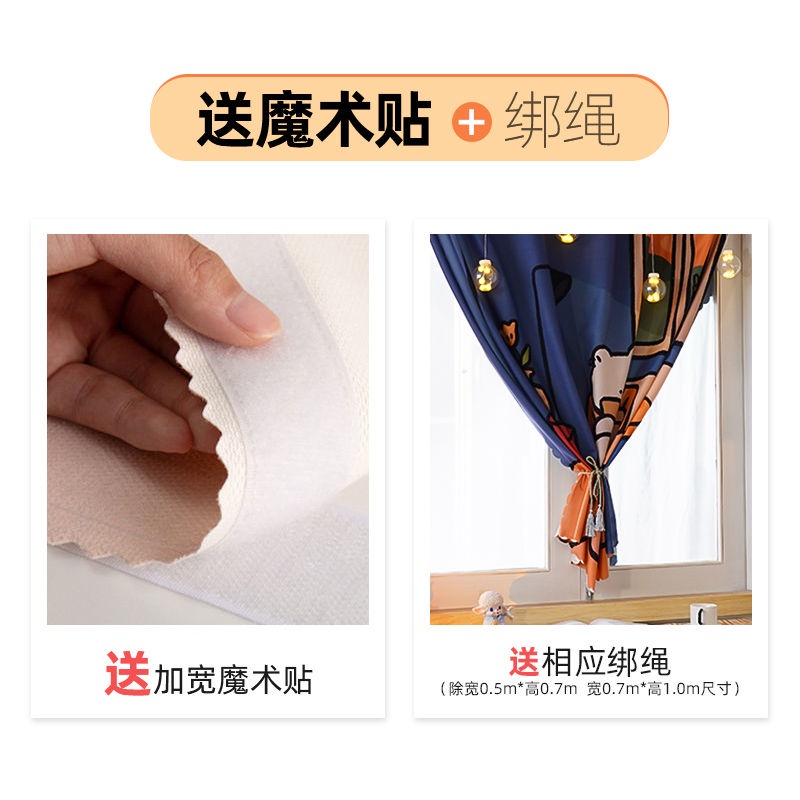 送魔术贴 + 绑绳

送加宽魔术贴

送相应绑绳
（除宽0.5m*高0.7m 宽0.7m*高1.0m尺寸）