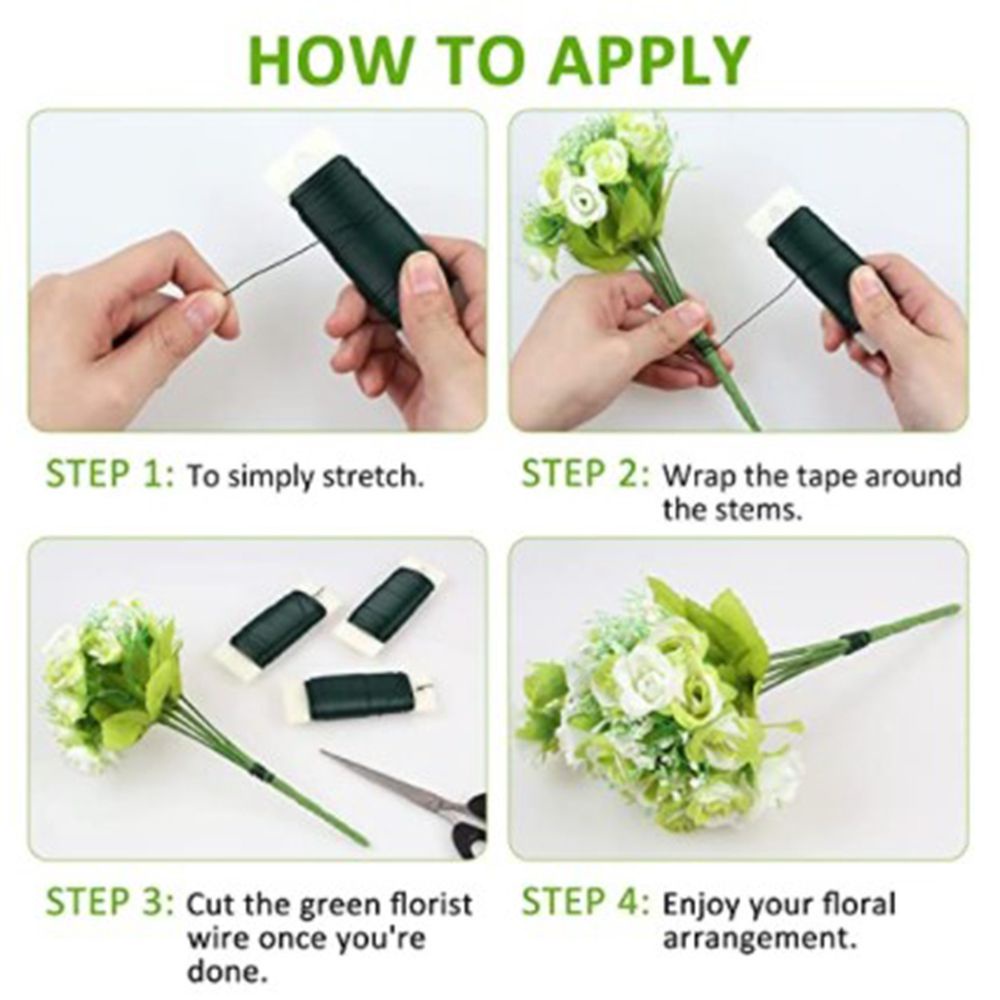 HOW TO APPLY

STEP 1: To simply stretch.

STEP 2: Wrap the tape around the stems.

STEP 3: Cut the green florist wire once you're done.

STEP 4: Enjoy your floral arrangement.